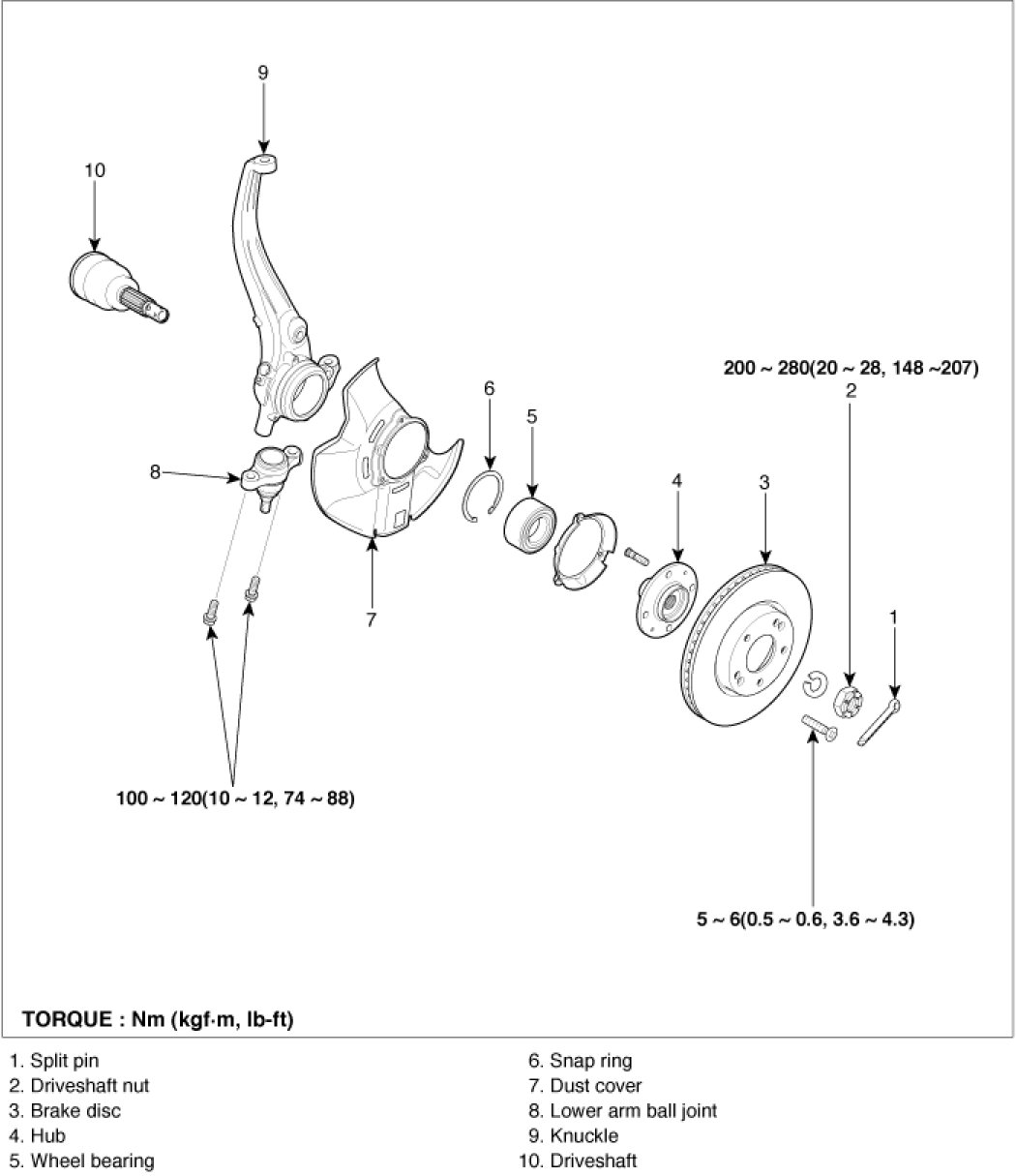 9

10

200 ~ 280(20 ~ 28, 148 ~207)

2

6

5

8

4

3

7

1

100 ~ 120(10 ~ 12, 74 ~ 88)

5 ~ 6(0.5 ~ 0.6, 3.6 ~ 4.3)

TORQUE : Nm (kgf·m, lb-ft)

1. Split pin
2. Driveshaft nut
3. Brake disc
4. Hub
5. Wheel bearing

6. Snap ring
7. Dust cover
8. Lower arm ball joint
9. Knuckle
10. Driveshaft