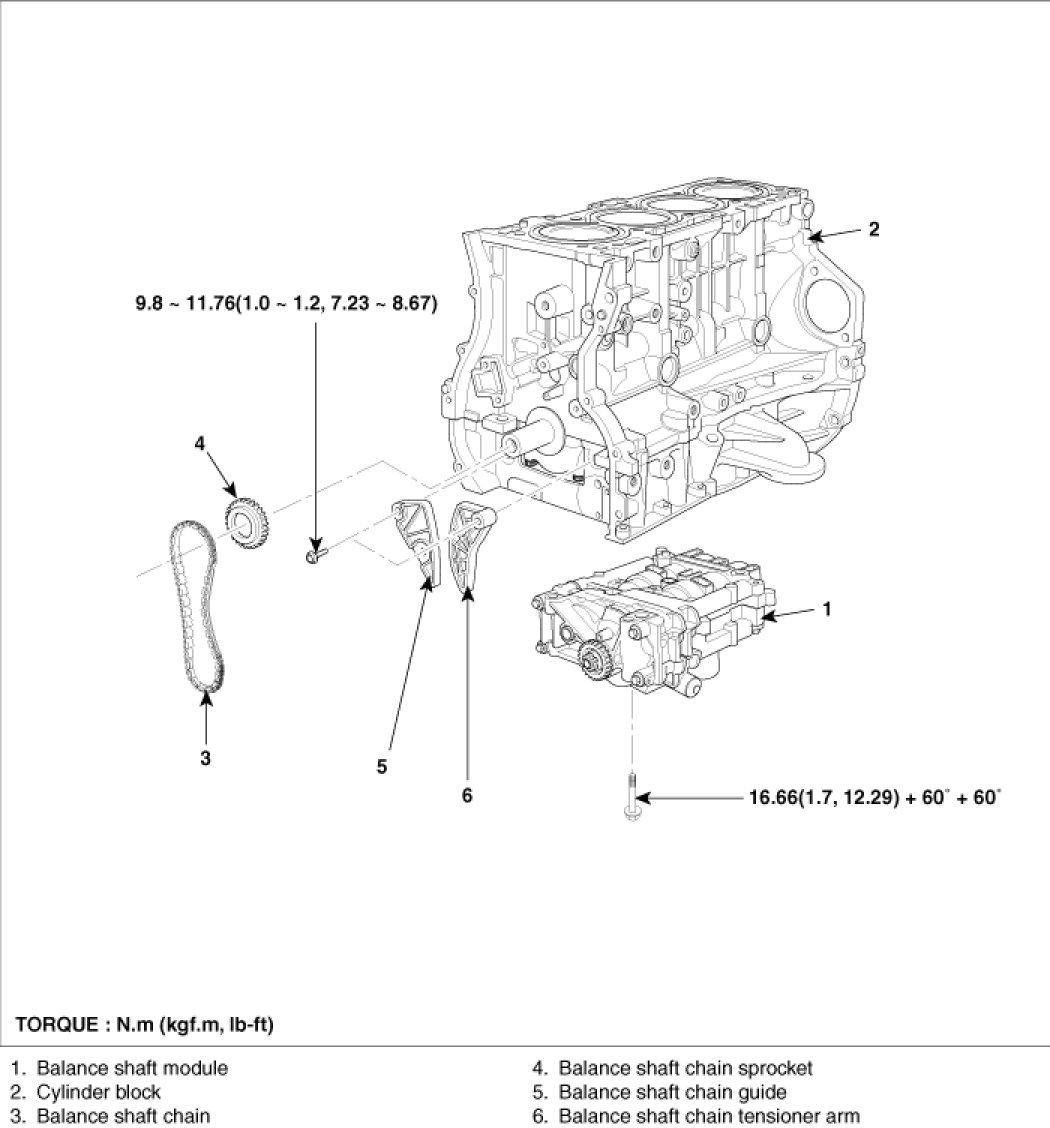 2

9.8 ~ 11.76(1.0 ~ 1.2, 7.23 ~ 8.67)

4

1

3

5

6

16.66(1.7, 12.29) + 60° + 60°

TORQUE : N.m (kgf.m, lb-ft)

1. Balance shaft module
2. Cylinder block
3. Balance shaft chain

4. Balance shaft chain sprocket
5. Balance shaft chain guide
6. Balance shaft chain tensioner arm