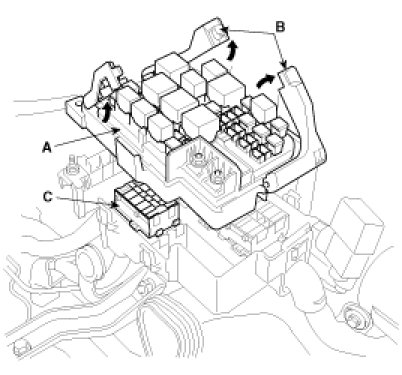 B
A
C