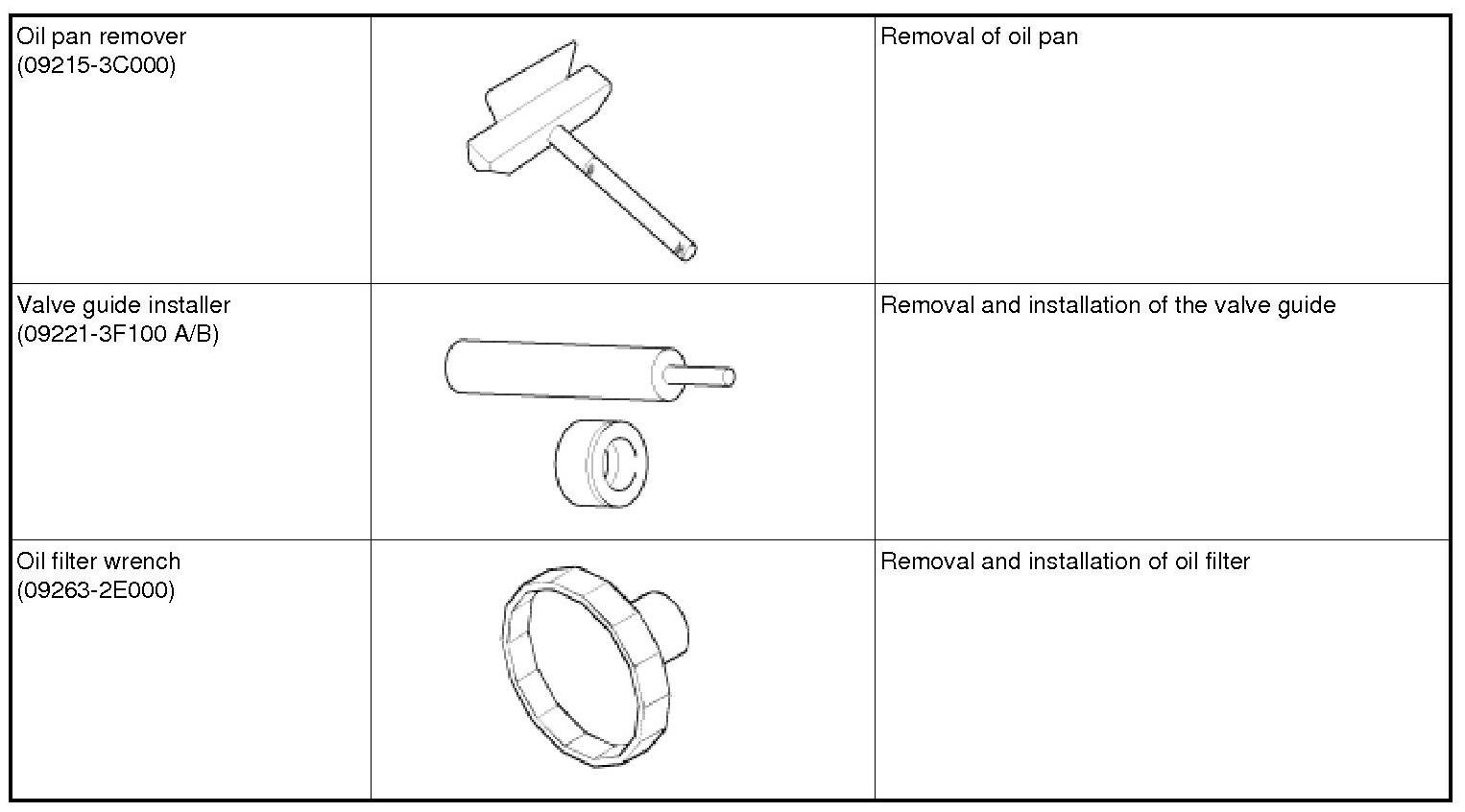 | | | |
|---|---|---|
| Oil pan remover (09215-3C000) | | Removal of oil pan |
| Valve guide installer (09221-3F100 A/B) | | Removal and installation of the valve guide |
| Oil filter wrench (09263-2E000) | | Removal and installation of oil filter |