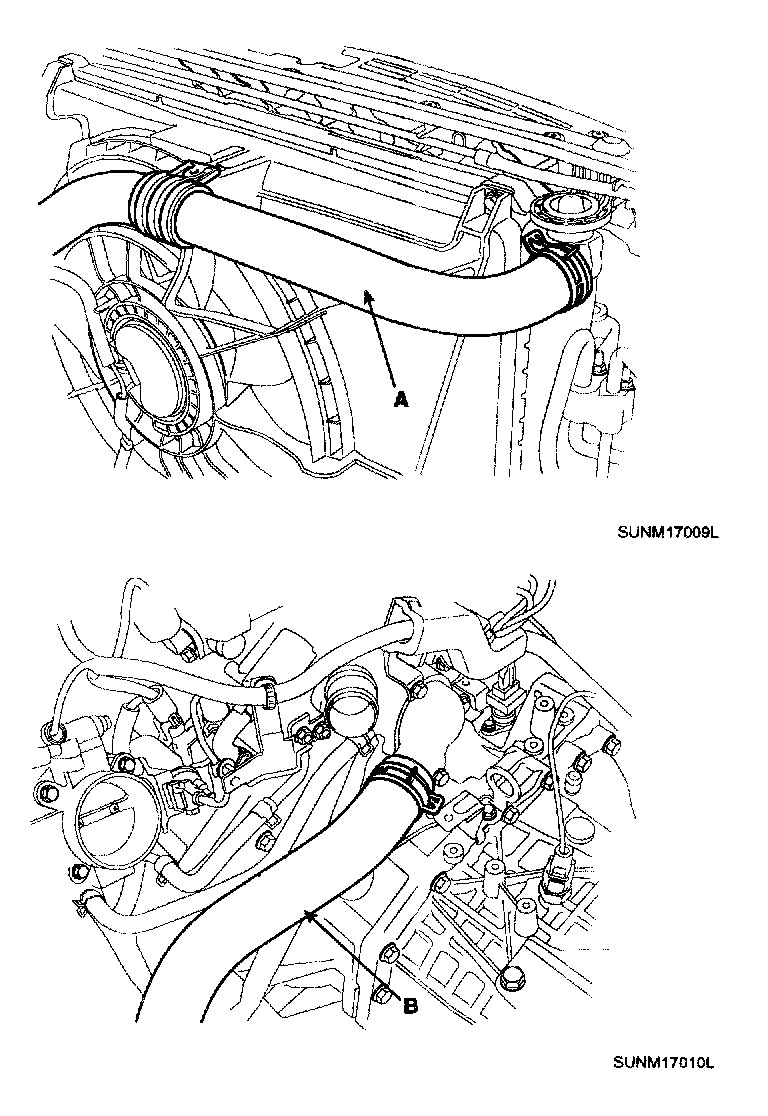 A

SUNM17009L

B

SUNM17010L