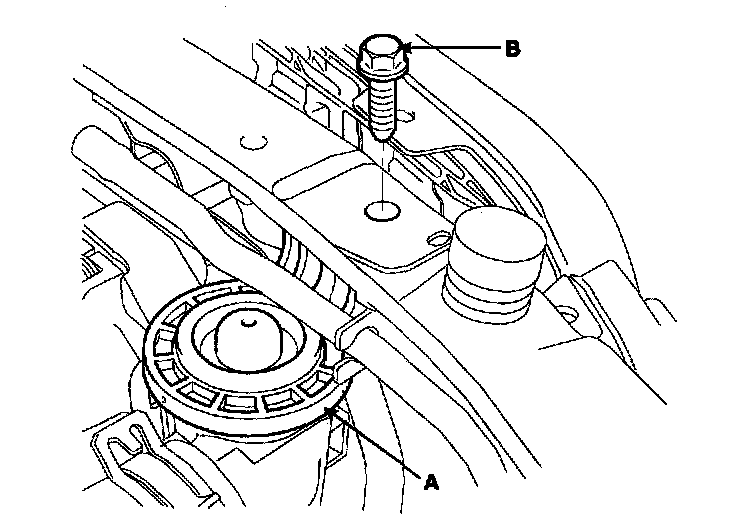 B

A