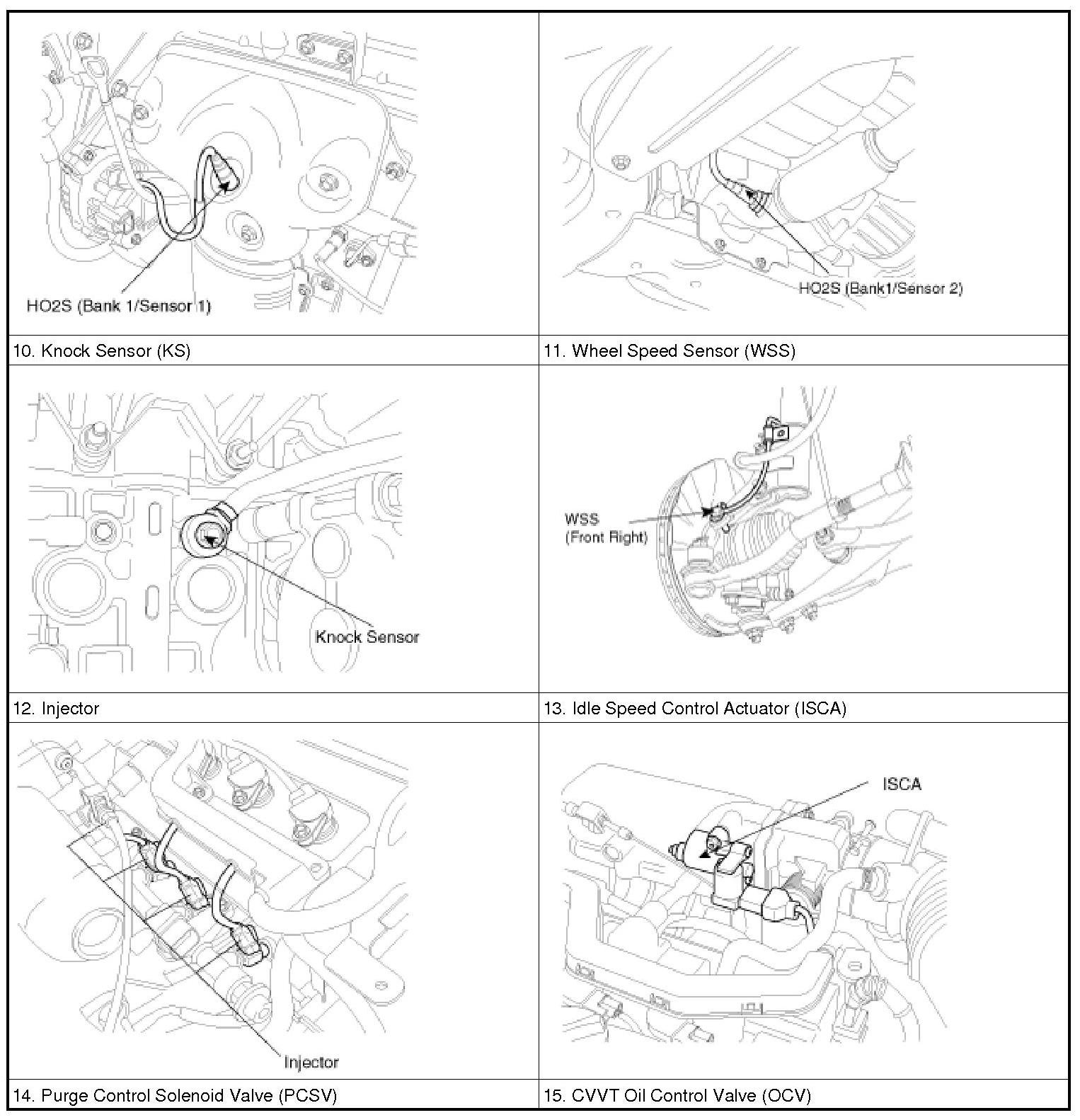 | HO2S (Bank 1/Sensor 1) | HO2S (Bank1/Sensor 2) |
|---|---|
| 10. Knock Sensor (KS) | 11. Wheel Speed Sensor (WSS) |
| Knock Sensor | WSS (Front Right) |
| 12. Injector | 13. Idle Speed Control Actuator (ISCA) |
| Injector | ISCA |
| 14. Purge Control Solenoid Valve (PCSV) | 15. CVVT Oil Control Valve (OCV) |