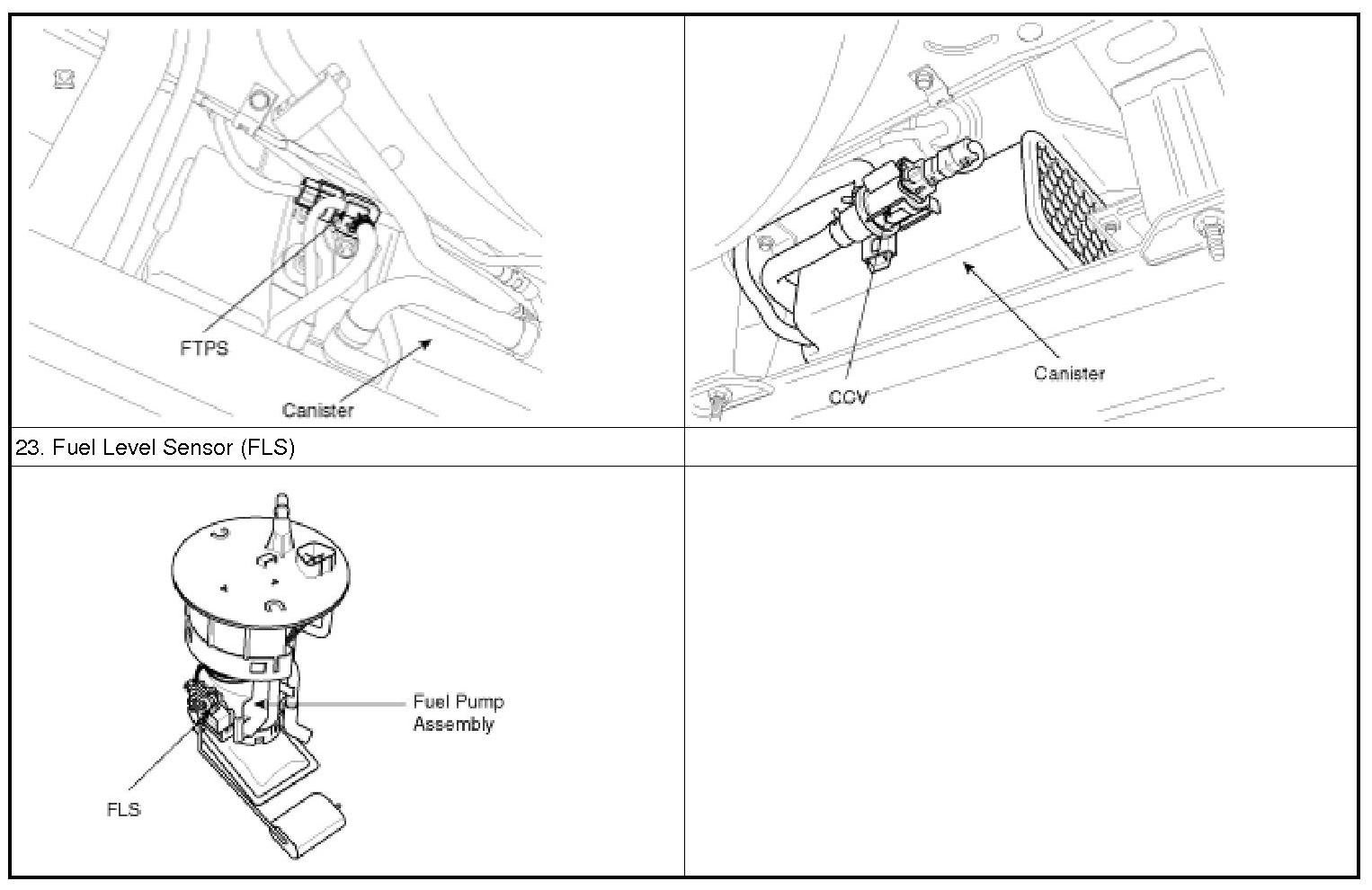 FTPS
Canister

CCV
Canister

23. Fuel Level Sensor (FLS)

Fuel Pump Assembly
FLS