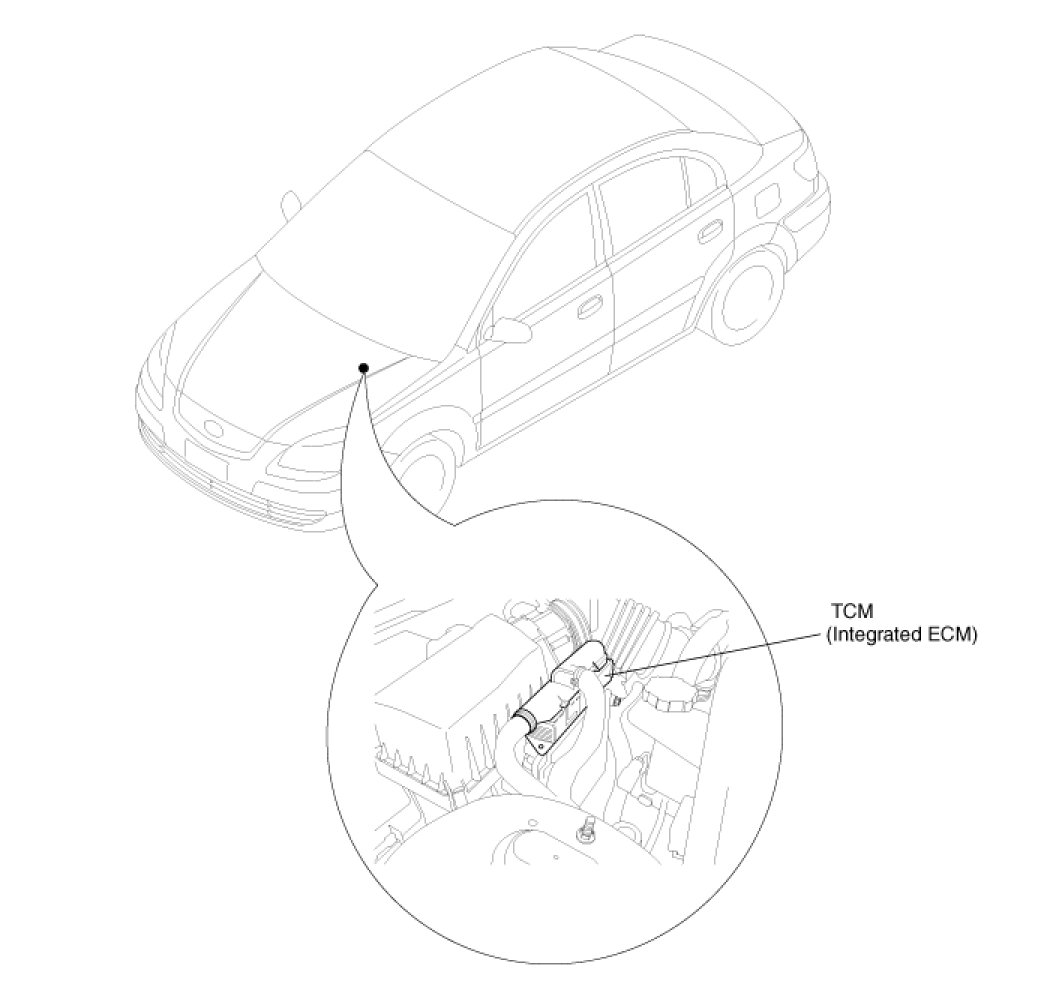 TCM
(Integrated ECM)