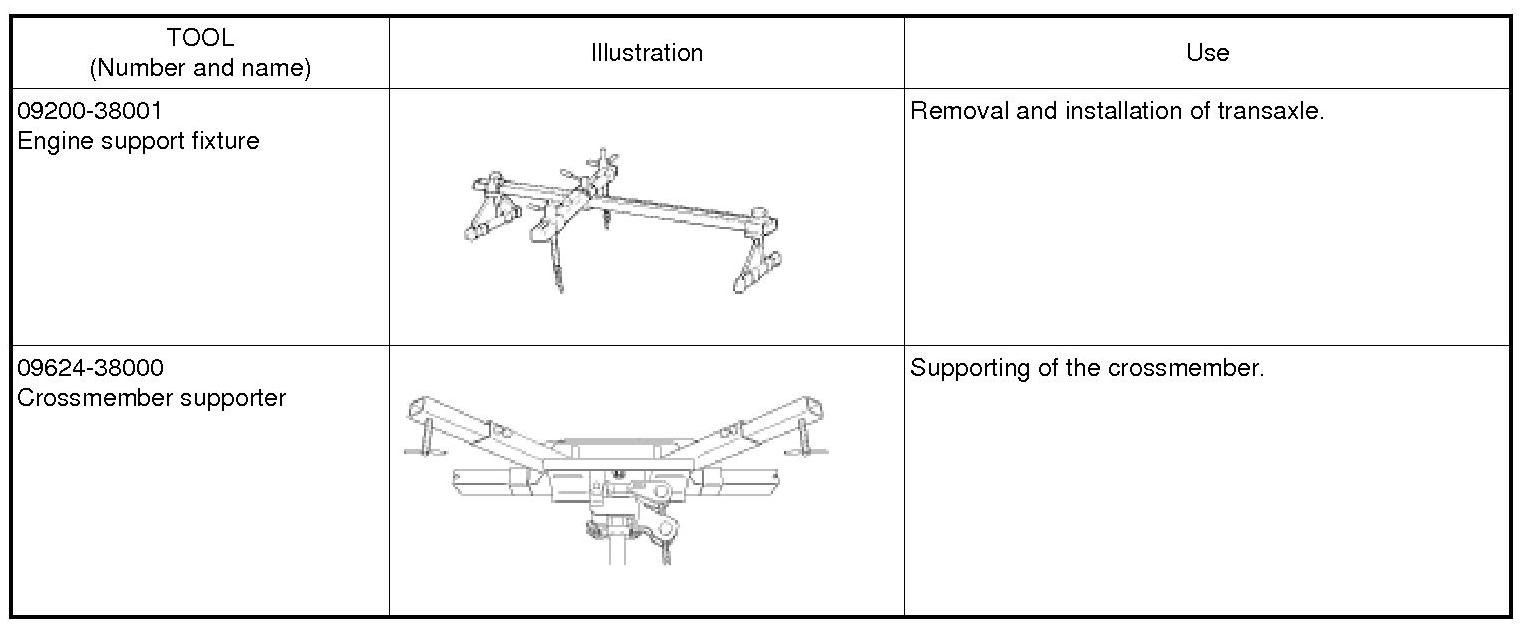 | TOOL (Number and name) | Illustration | Use |
|---|---|---|
| 09200-38001 Engine support fixture | | Removal and installation of transaxle. |
| 09624-38000 Crossmember supporter | | Supporting of the crossmember. |