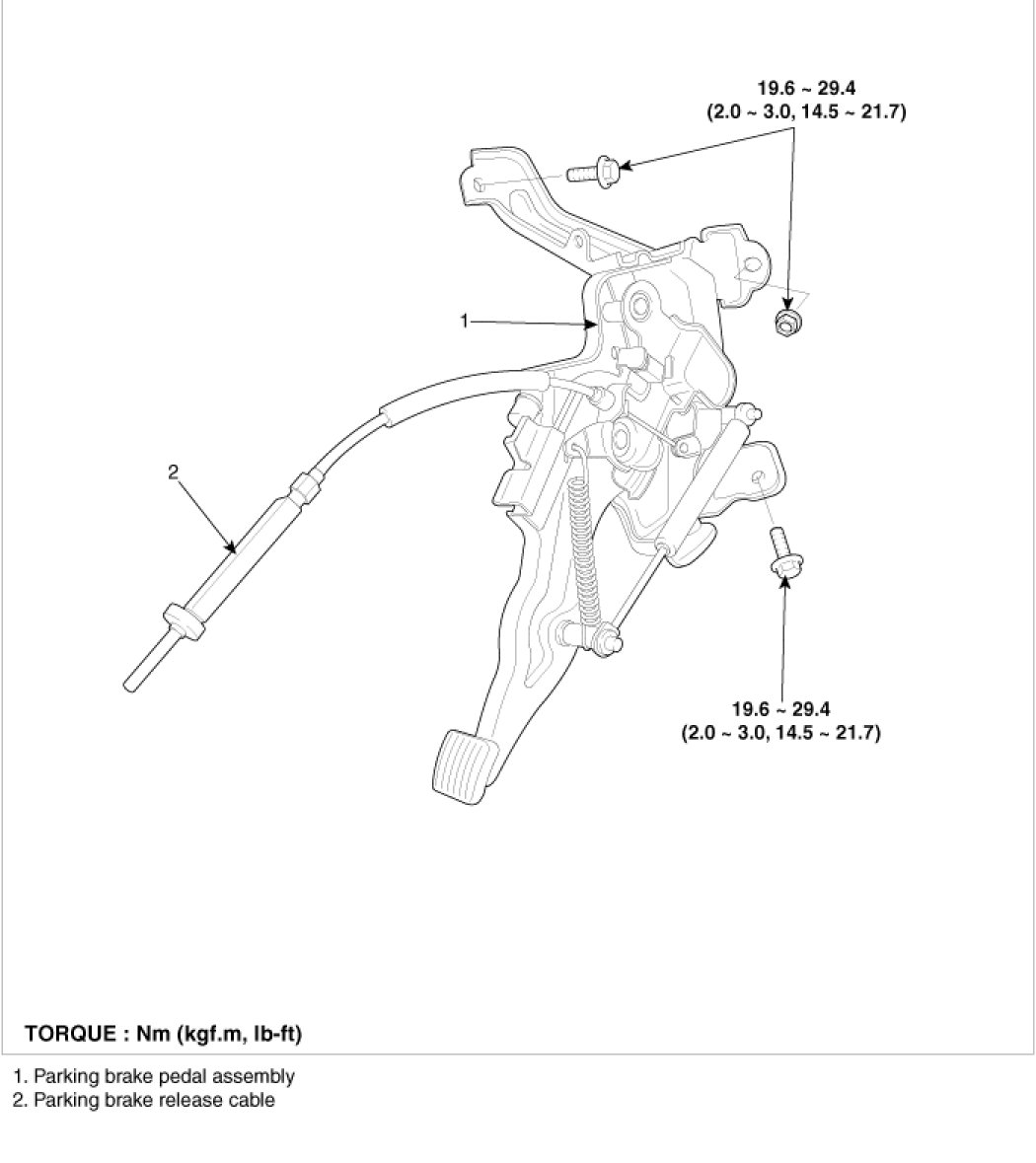 19.6 ~ 29.4
(2.0 ~ 3.0, 14.5 ~ 21.7)

1

2

19.6 ~ 29.4
(2.0 ~ 3.0, 14.5 ~ 21.7)

TORQUE : Nm (kgf.m, lb-ft)

1. Parking brake pedal assembly
2. Parking brake release cable