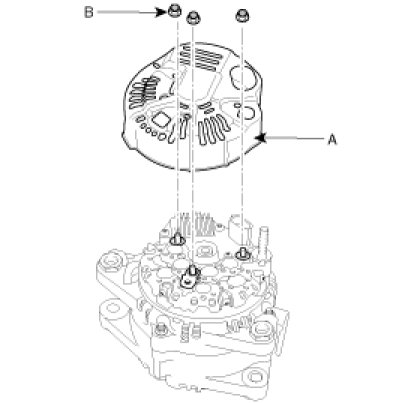 B

A