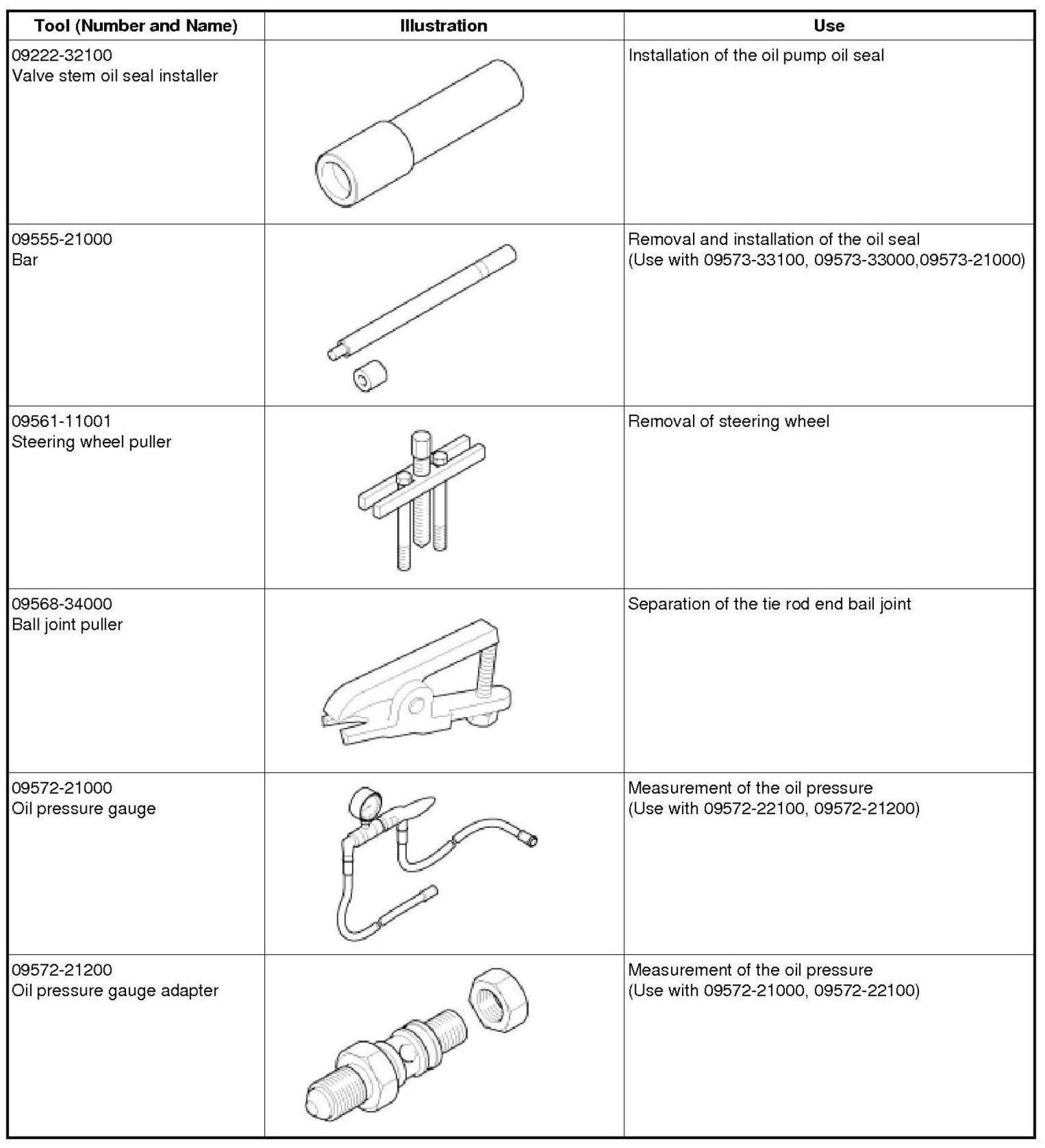 | Tool (Number and Name) | Illustration | Use |
|---|---|---|
| 09222-32100 Valve stem oil seal installer | | Installation of the oil pump oil seal |
| 09555-21000 Bar | | Removal and installation of the oil seal (Use with 09573-33100, 09573-33000,09573-21000) |
| 09561-11001 Steering wheel puller | | Removal of steering wheel |
| 09568-34000 Ball joint puller | | Separation of the tie rod end bail joint |
| 09572-21000 Oil pressure gauge | | Measurement of the oil pressure (Use with 09572-22100, 09572-21200) |
| 09572-21200 Oil pressure gauge adapter | | Measurement of the oil pressure (Use with 09572-21000, 09572-22100) |