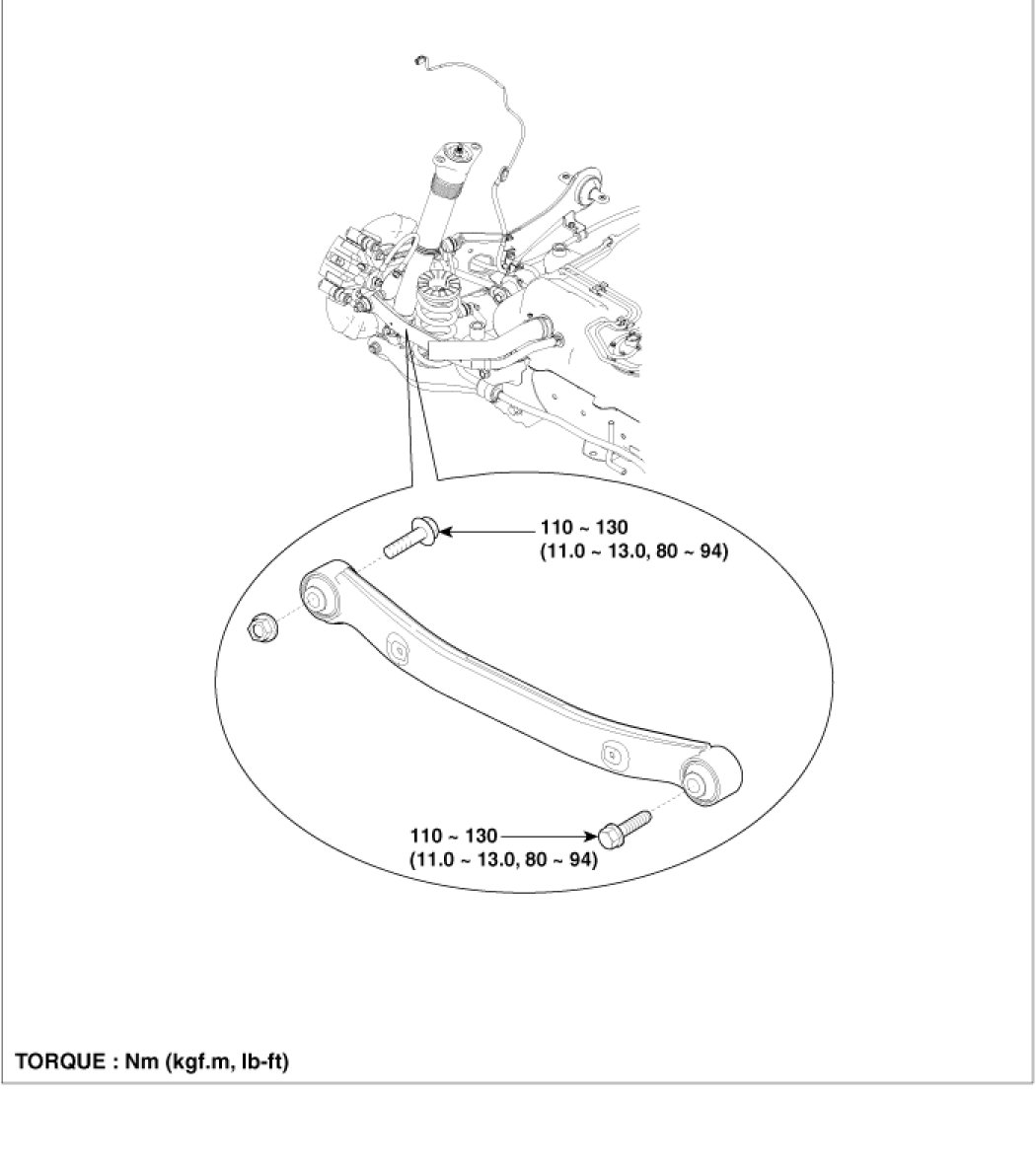 110 ~ 130
(11.0 ~ 13.0, 80 ~ 94)

110 ~ 130
(11.0 ~ 13.0, 80 ~ 94)

TORQUE : Nm (kgf.m, lb-ft)