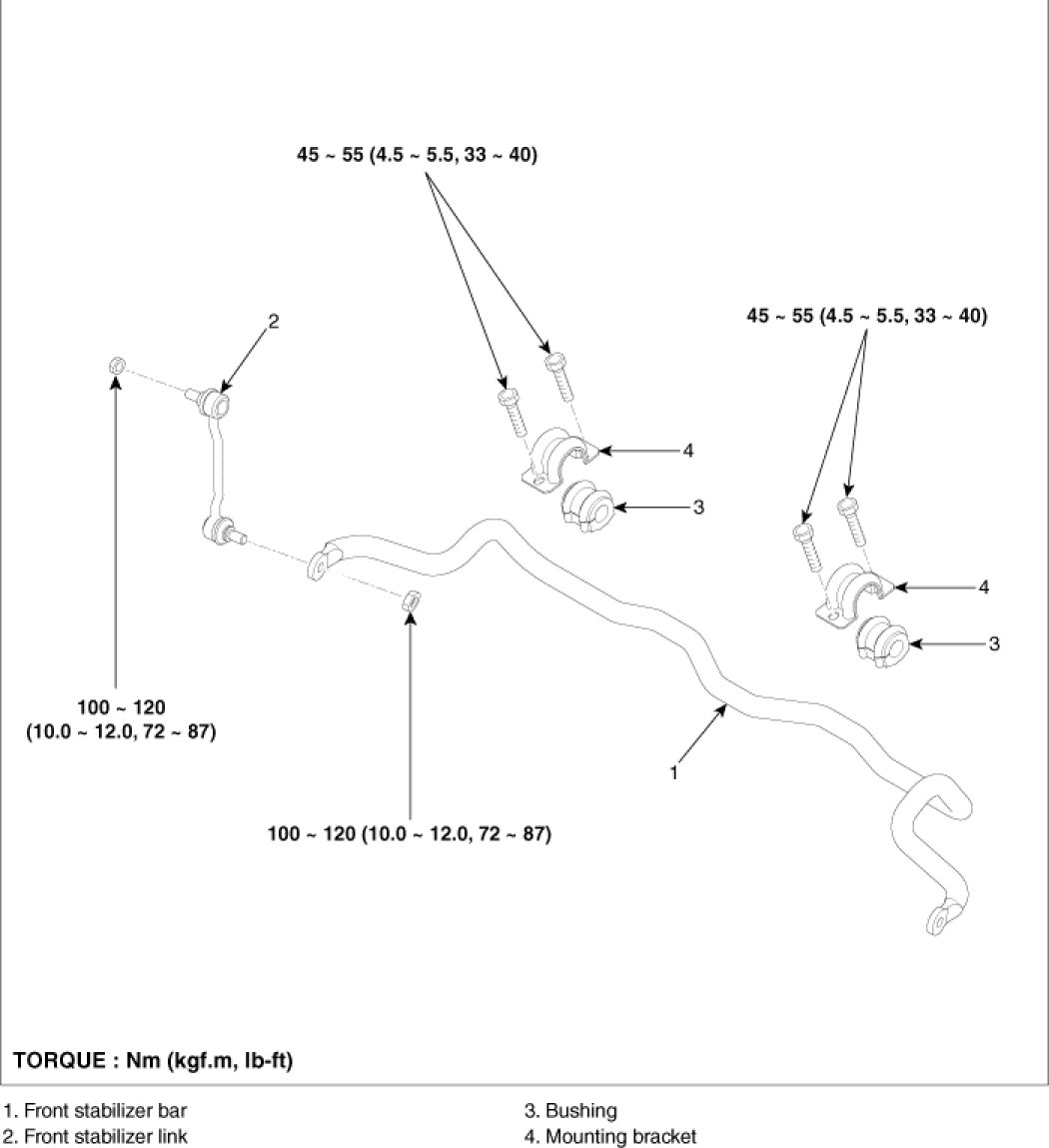 45 ~ 55 (4.5 ~ 5.5, 33 ~ 40)

45 ~ 55 (4.5 ~ 5.5, 33 ~ 40)

2

4

3

4

3

100 ~ 120
(10.0 ~ 12.0, 72 ~ 87)

1

100 ~ 120 (10.0 ~ 12.0, 72 ~ 87)

TORQUE : Nm (kgf.m, lb-ft)

1. Front stabilizer bar
2. Front stabilizer link

3. Bushing
4. Mounting bracket