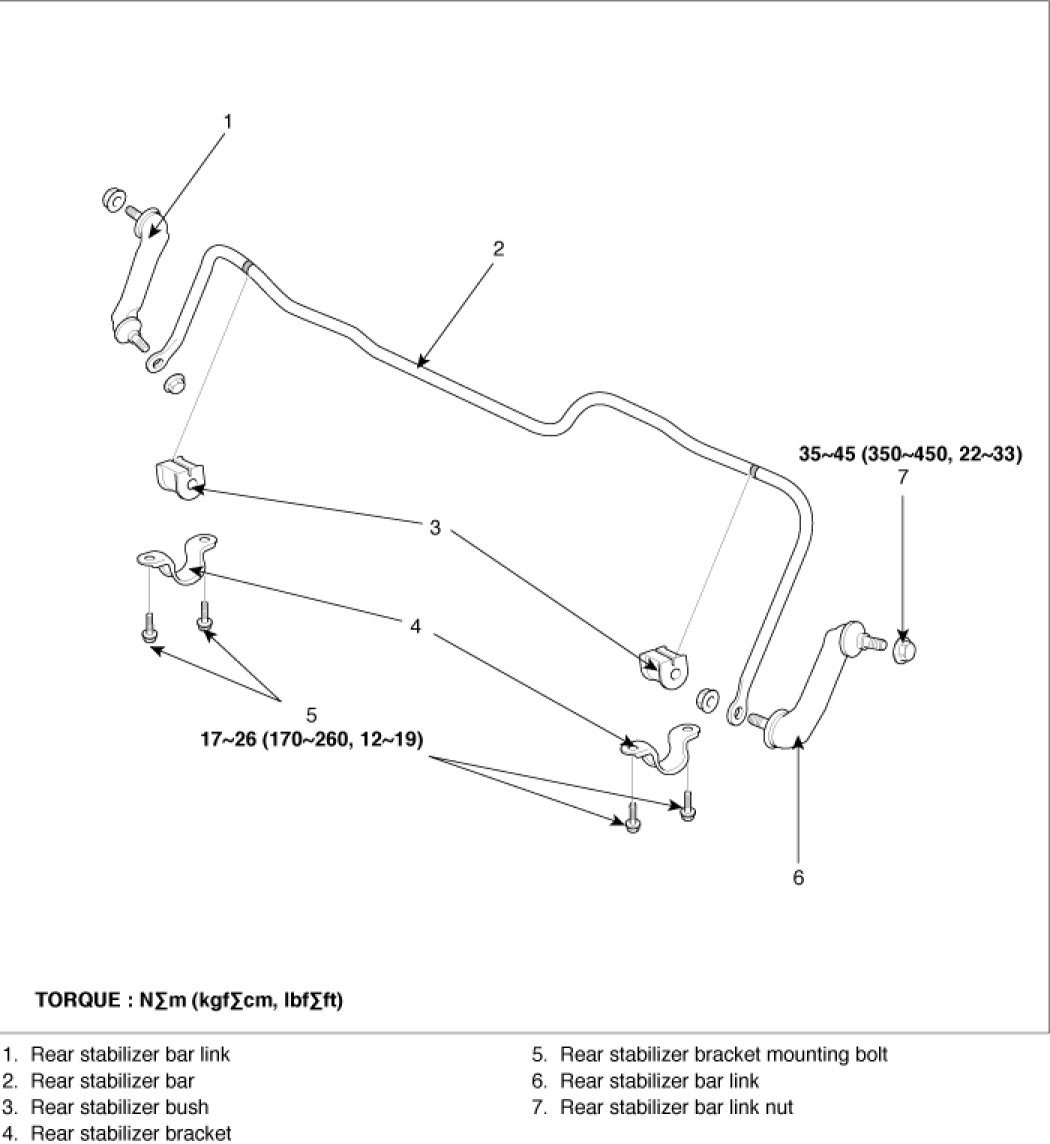 1

2

35~45 (350~450, 22~33)
7

3

4

5
17~26 (170~260, 12~19)

6

TORQUE : N∑m (kgf∑cm, lbf∑ft)

1. Rear stabilizer bar link
2. Rear stabilizer bar
3. Rear stabilizer bush
4. Rear stabilizer bracket

5. Rear stabilizer bracket mounting bolt
6. Rear stabilizer bar link
7. Rear stabilizer bar link nut