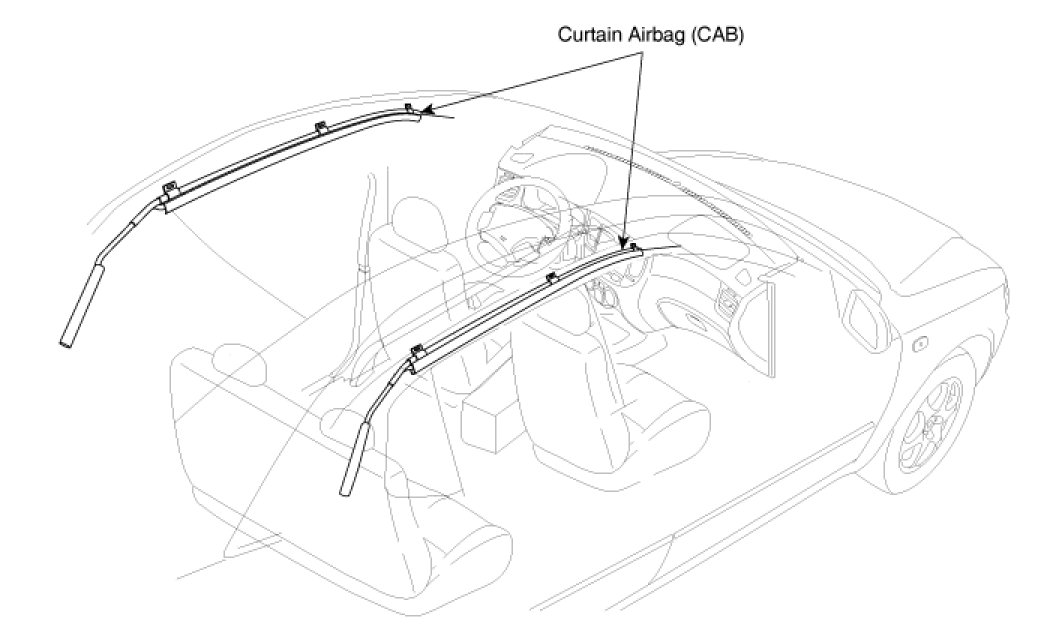 Curtain Airbag (CAB)