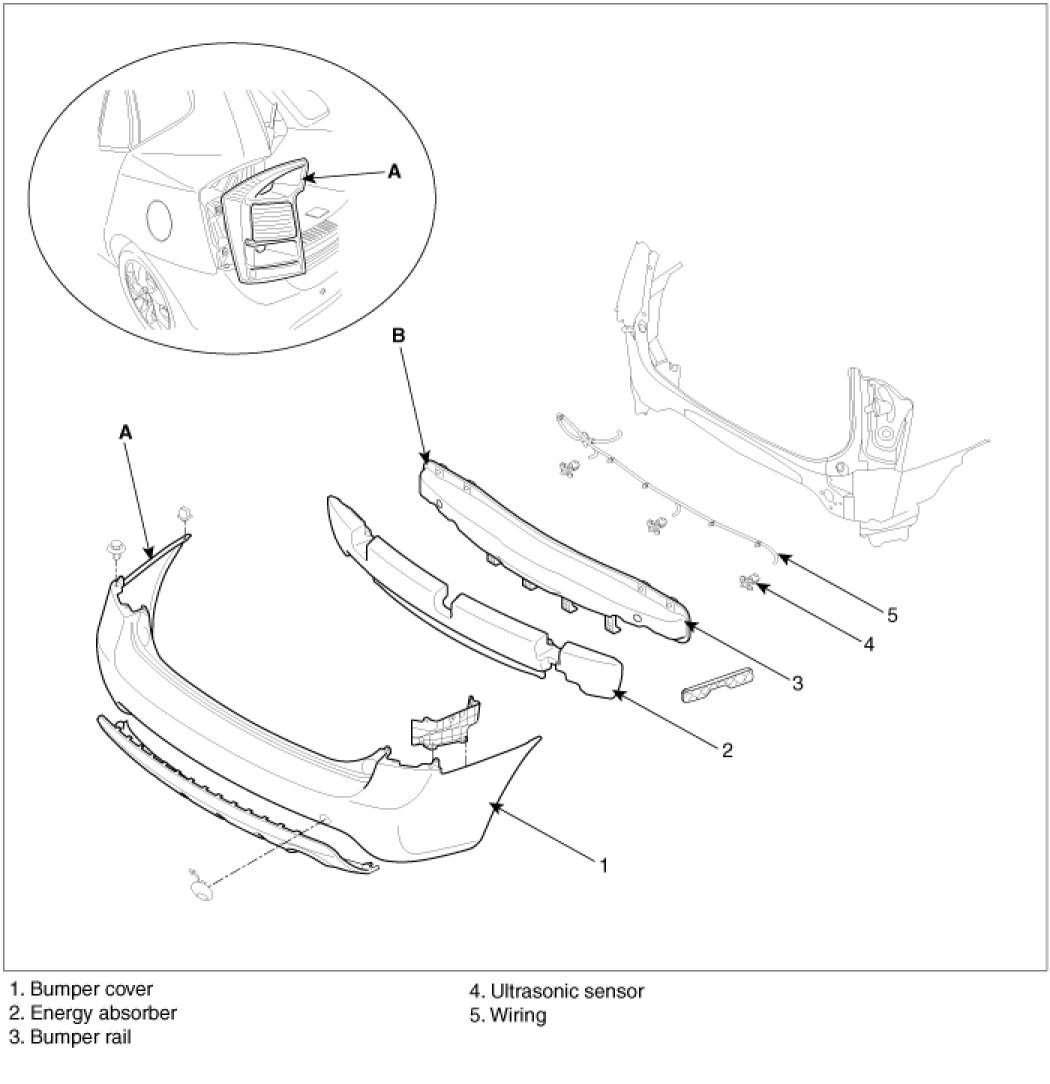 A

B

A

5

4

3

2

1

1. Bumper cover
2. Energy absorber
3. Bumper rail

4. Ultrasonic sensor
5. Wiring