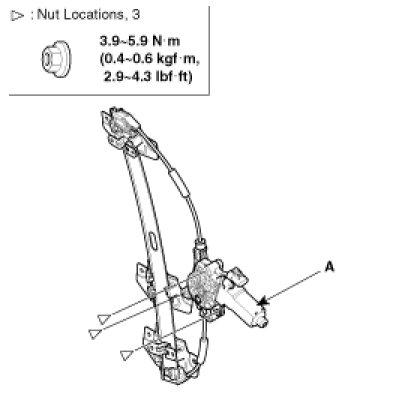 ▷ : Nut Locations, 3

3.9~5.9 N·m
(0.4~0.6 kgf·m,
2.9~4.3 lbf·ft)

A