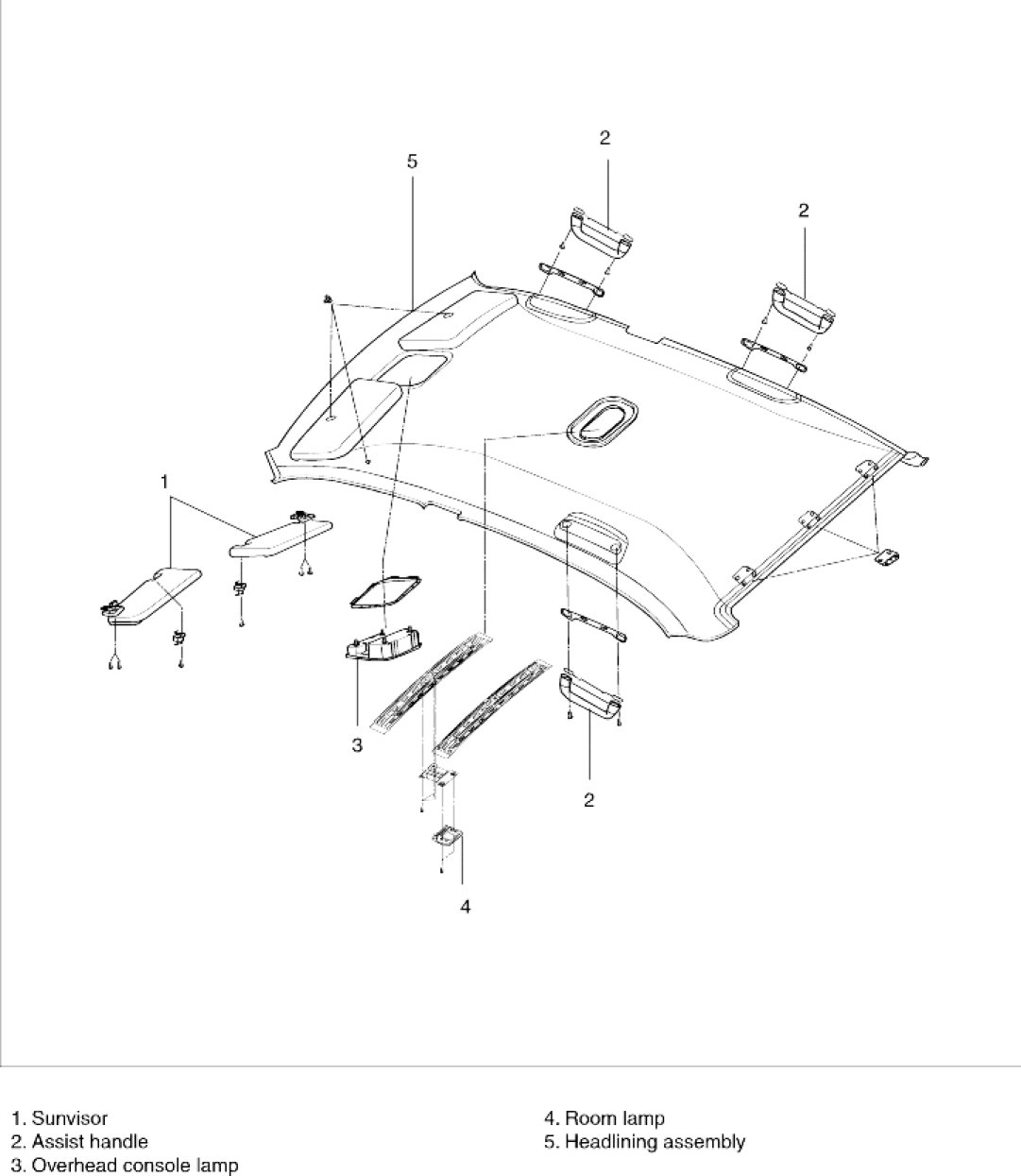 2

5

2

1

3

2

4

1. Sunvisor
2. Assist handle
3. Overhead console lamp

4. Room lamp
5. Headlining assembly