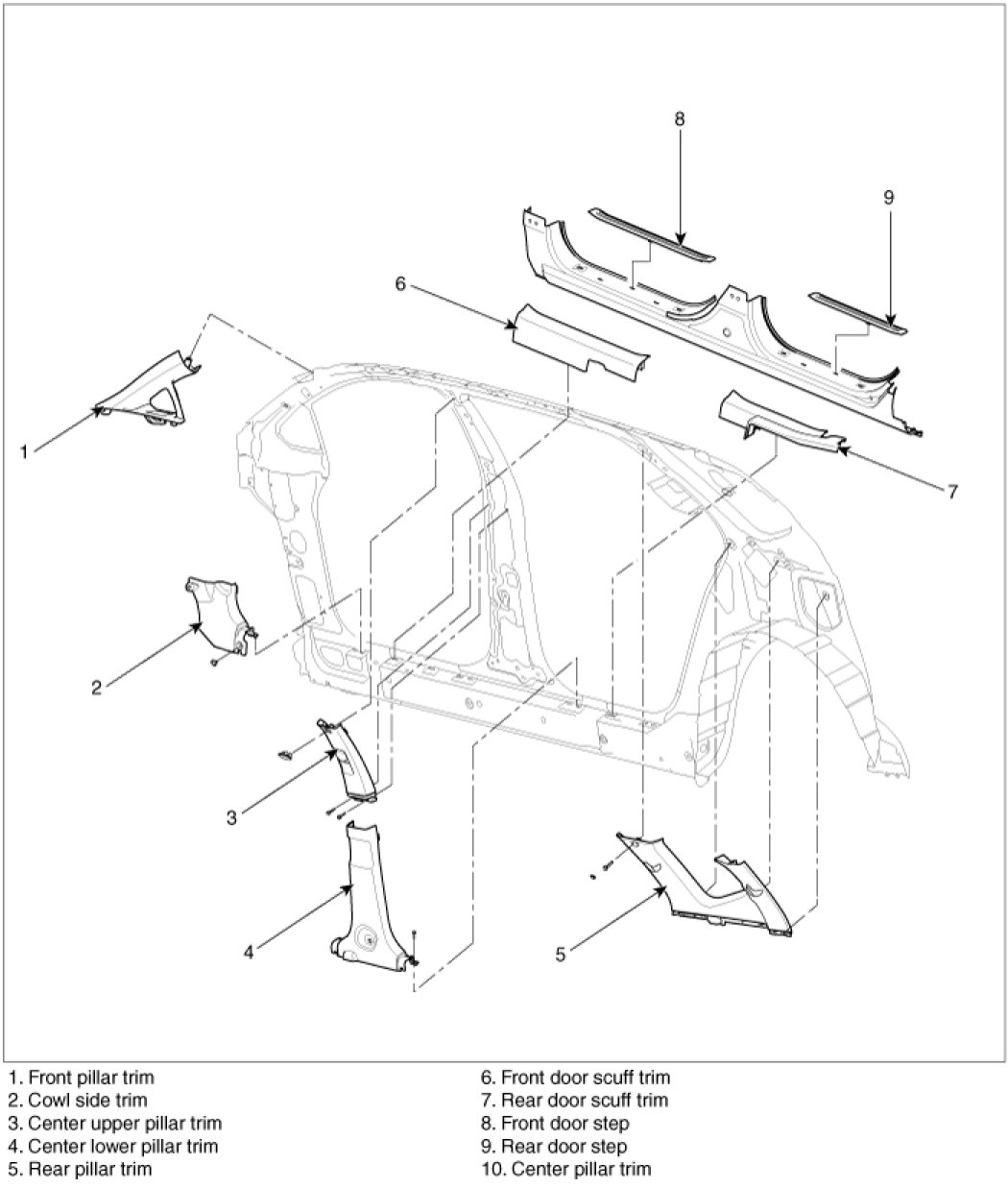 8

9

6

1

7

2

3

4

5

1. Front pillar trim
2. Cowl side trim
3. Center upper pillar trim
4. Center lower pillar trim
5. Rear pillar trim

6. Front door scuff trim
7. Rear door scuff trim
8. Front door step
9. Rear door step
10. Center pillar trim