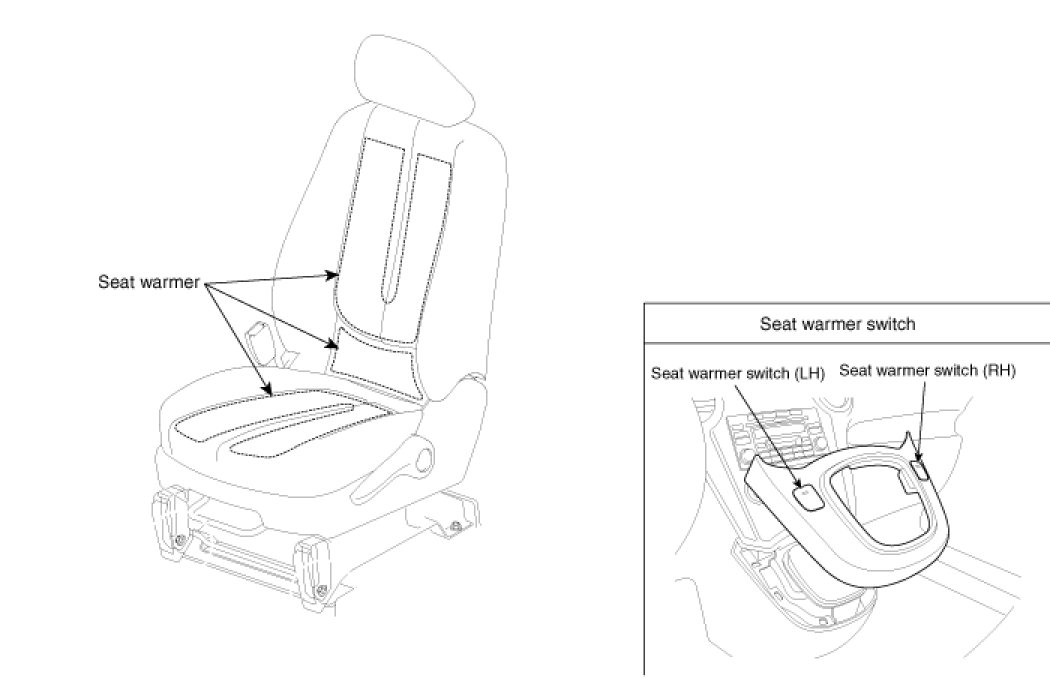 Seat warmer

Seat warmer switch

Seat warmer switch (LH)

Seat warmer switch (RH)