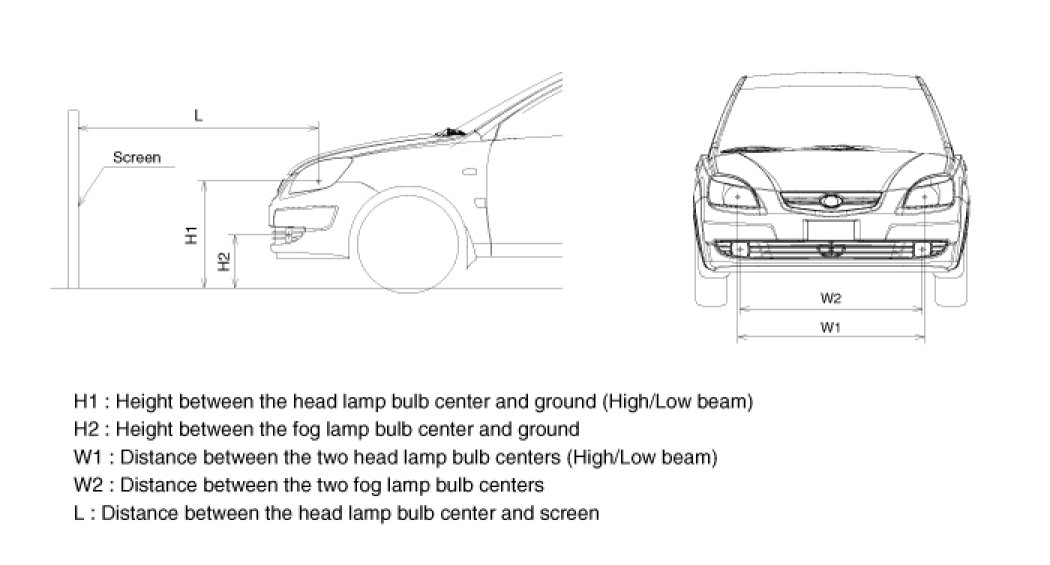 L

Screen

H1

H2

W2

W1

H1 : Height between the head lamp bulb center and ground (High/Low beam)
H2 : Height between the fog lamp bulb center and ground
W1 : Distance between the two head lamp bulb centers (High/Low beam)
W2 : Distance between the two fog lamp bulb centers
L : Distance between the head lamp bulb center and screen