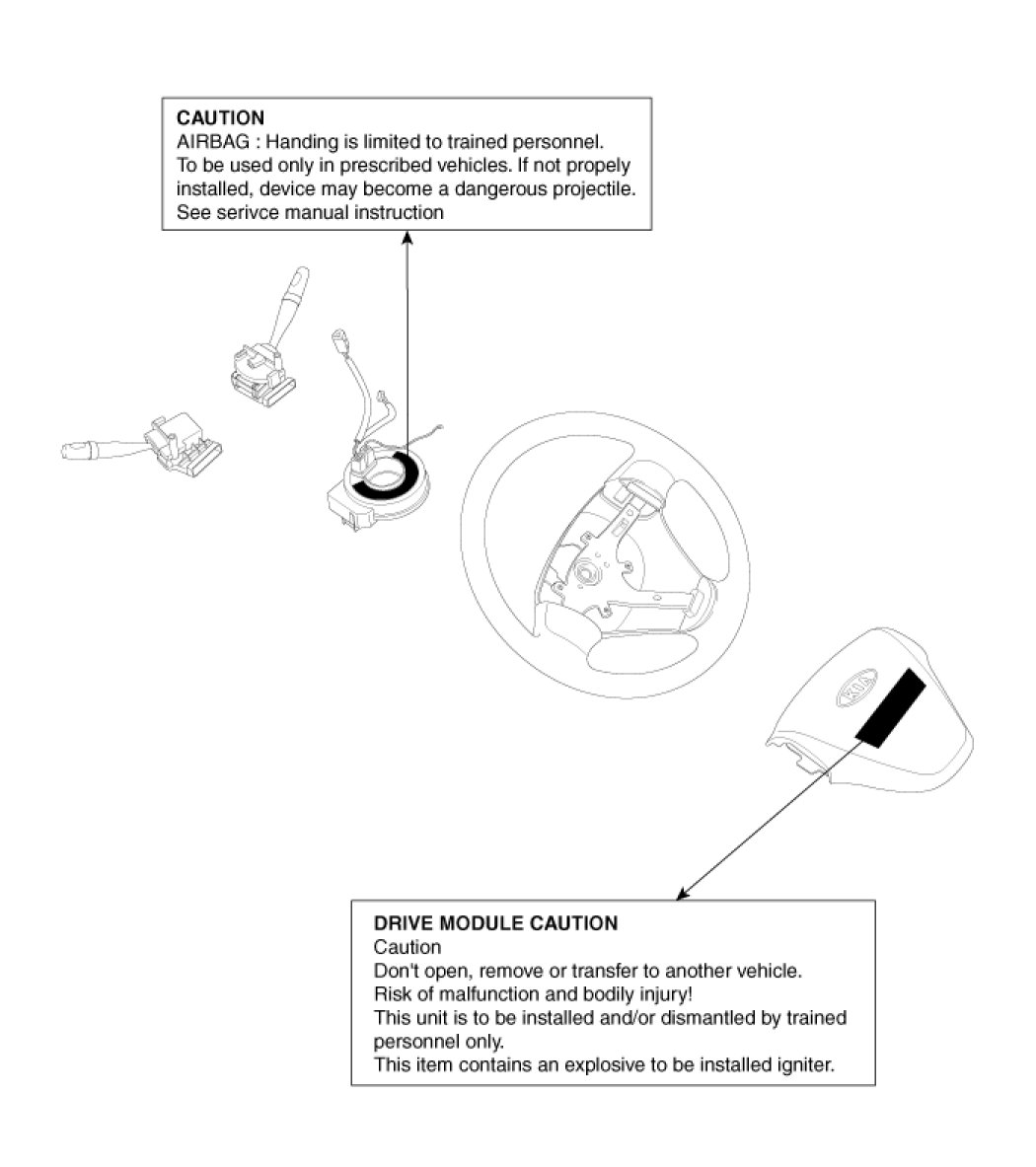 CAUTION
AIRBAG : Handing is limited to trained personnel.
To be used only in prescribed vehicles. If not propely installed, device may become a dangerous projectile.
See serivce manual instruction

KIA

DRIVE MODULE CAUTION
Caution
Don't open, remove or transfer to another vehicle.
Risk of malfunction and bodily injury!
This unit is to be installed and/or dismantled by trained personnel only.
This item contains an explosive to be installed igniter.