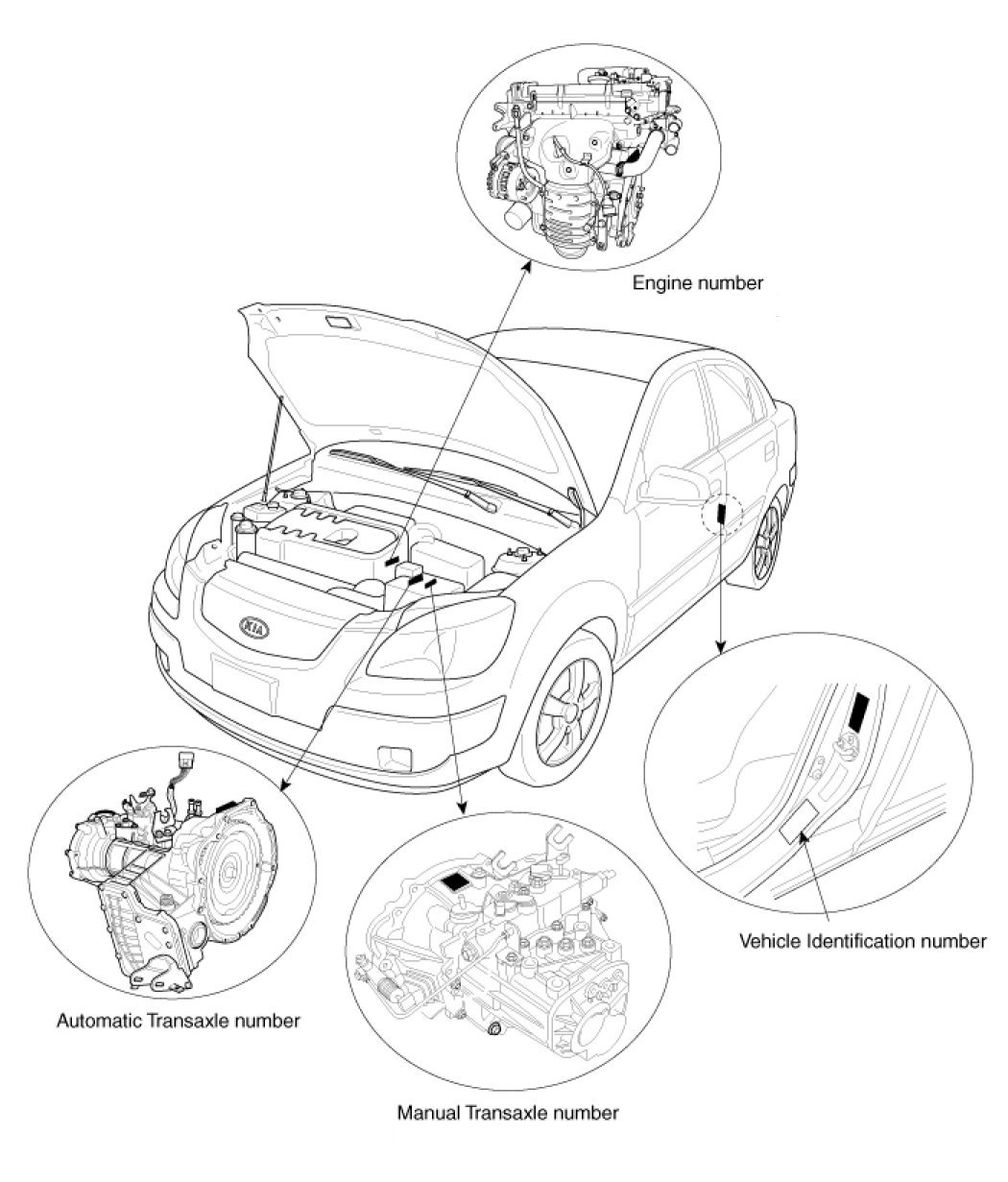 Engine number

KIA

Vehicle Identification number

Automatic Transaxle number

Manual Transaxle number