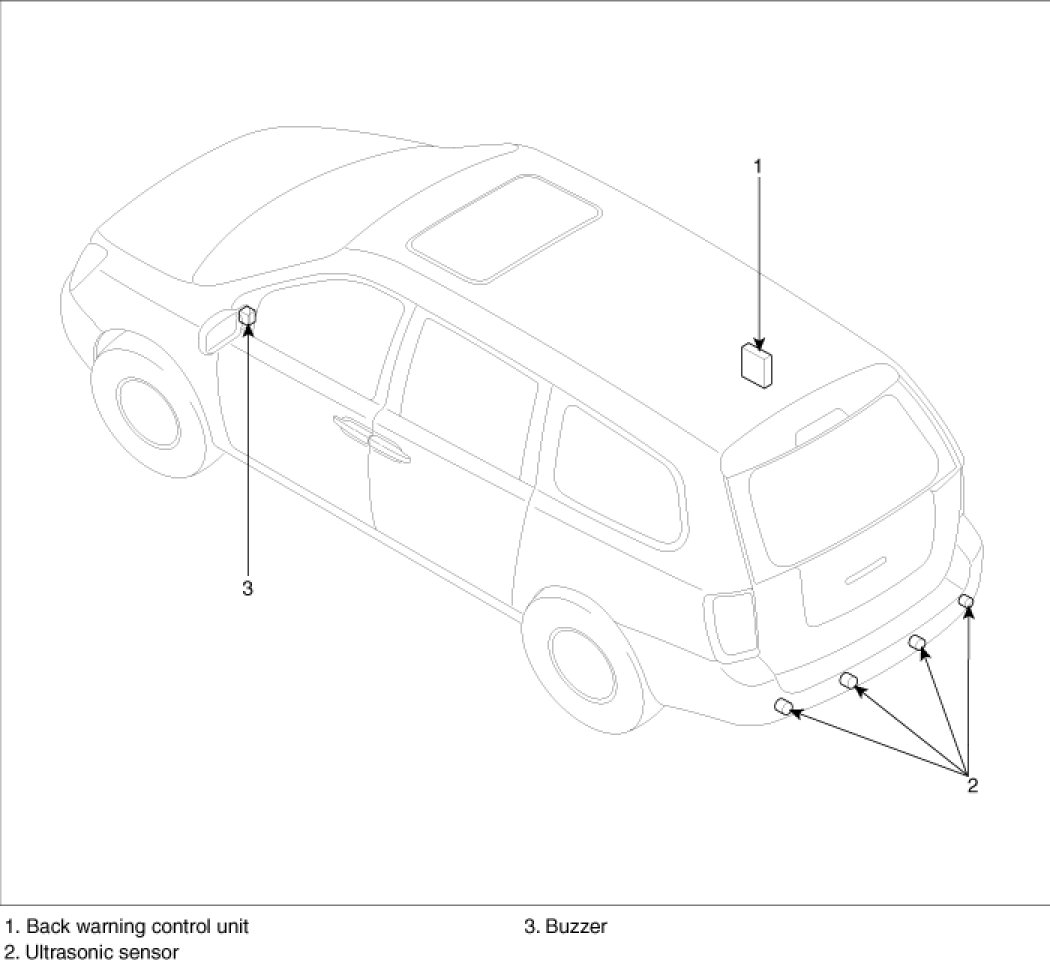 1

3

2

1. Back warning control unit
2. Ultrasonic sensor

3. Buzzer