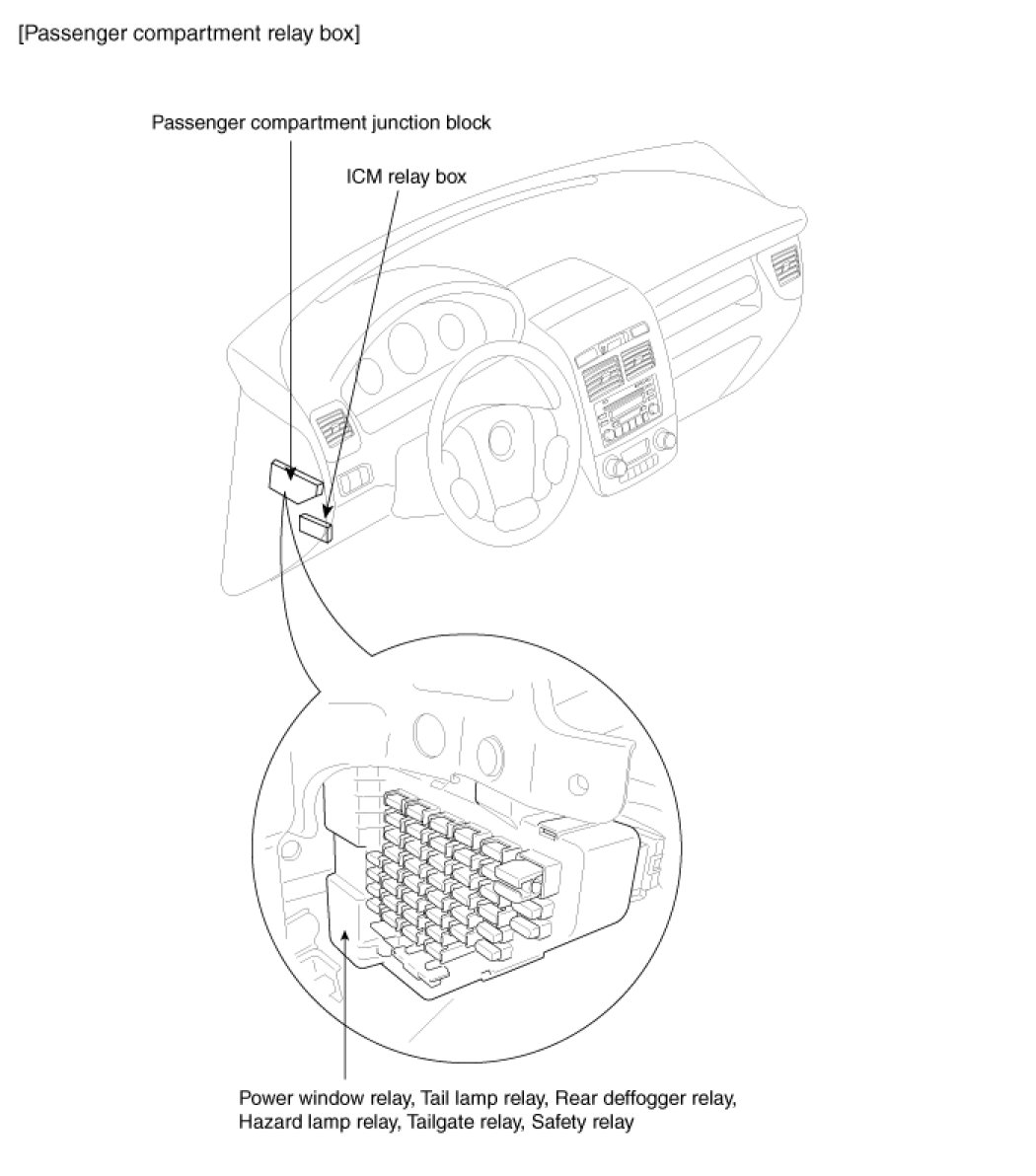 [Passenger compartment relay box]

Passenger compartment junction block

ICM relay box

Power window relay, Tail lamp relay, Rear deffogger relay, Hazard lamp relay, Tailgate relay, Safety relay