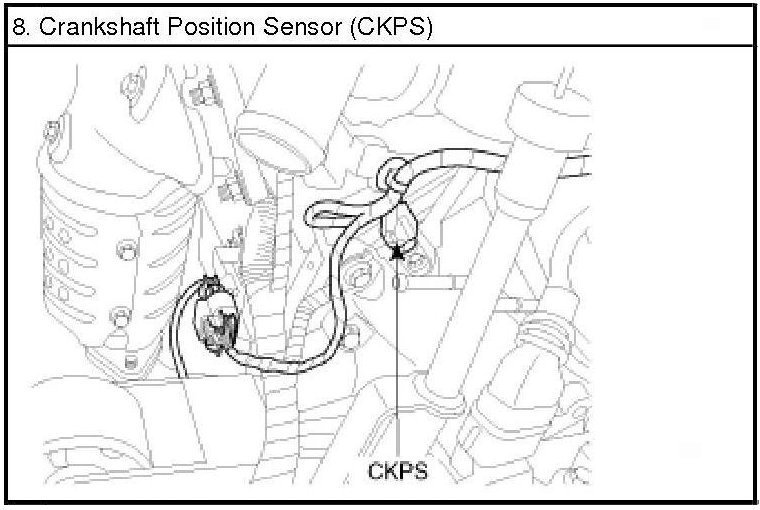 8. Crankshaft Position Sensor (CKPS)

CKPS