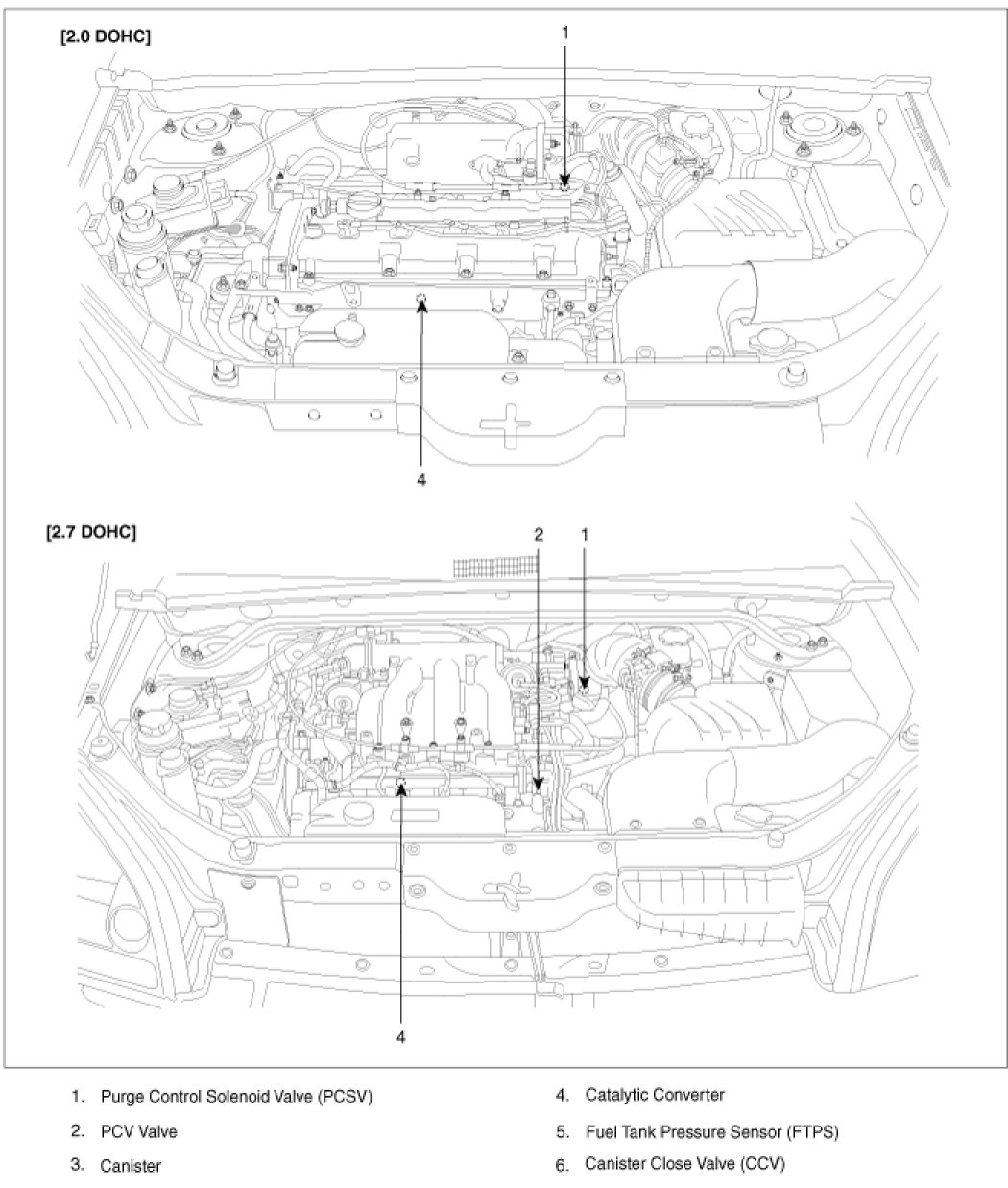 [2.0 DOHC]

1

4

[2.7 DOHC]

2 1

4

1. Purge Control Solenoid Valve (PCSV)
2. PCV Valve
3. Canister

4. Catalytic Converter
5. Fuel Tank Pressure Sensor (FTPS)
6. Canister Close Valve (CCV)