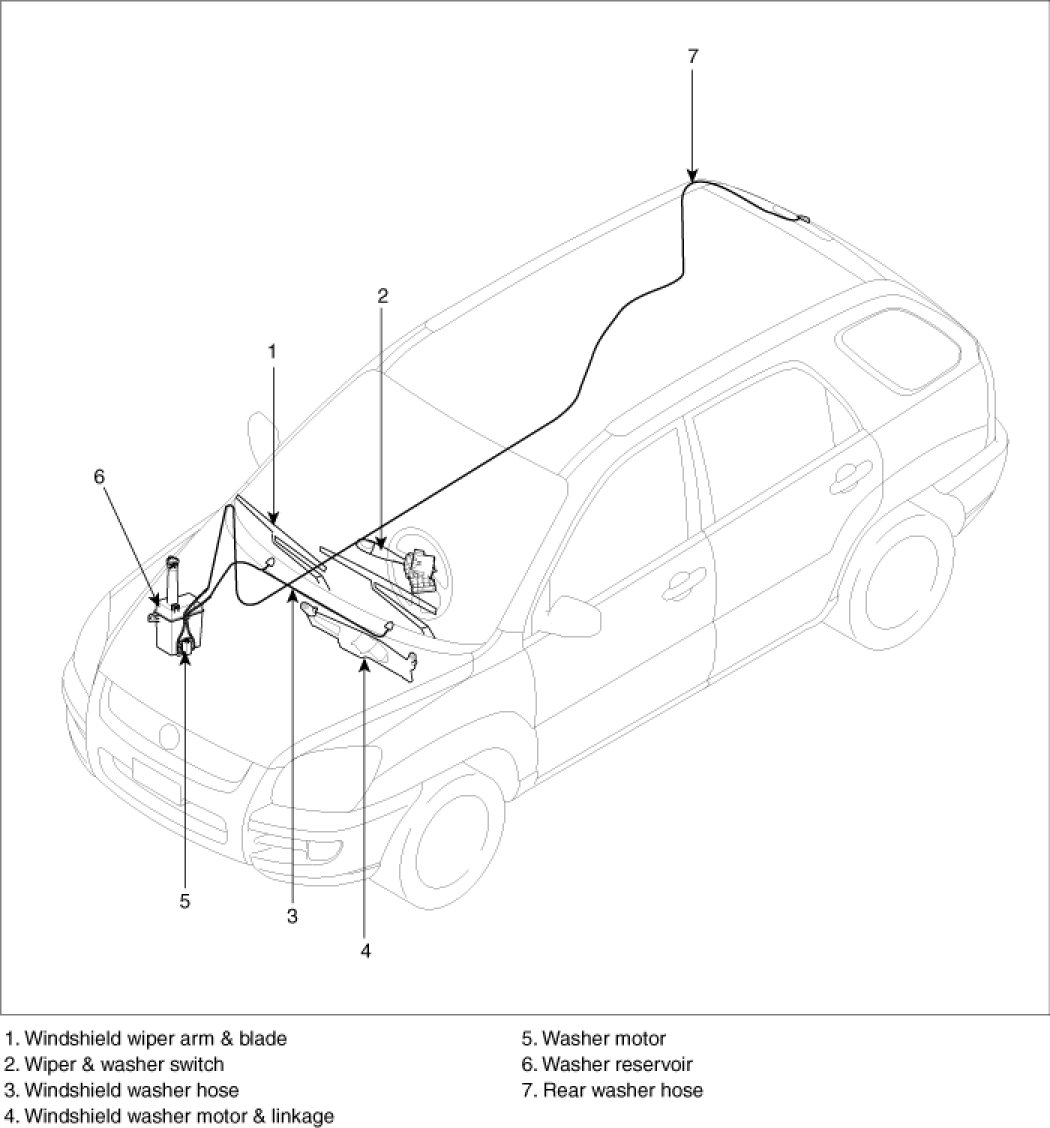 7

2

1

6

5

3

4

1. Windshield wiper arm & blade
2. Wiper & washer switch
3. Windshield washer hose
4. Windshield washer motor & linkage

5. Washer motor
6. Washer reservoir
7. Rear washer hose