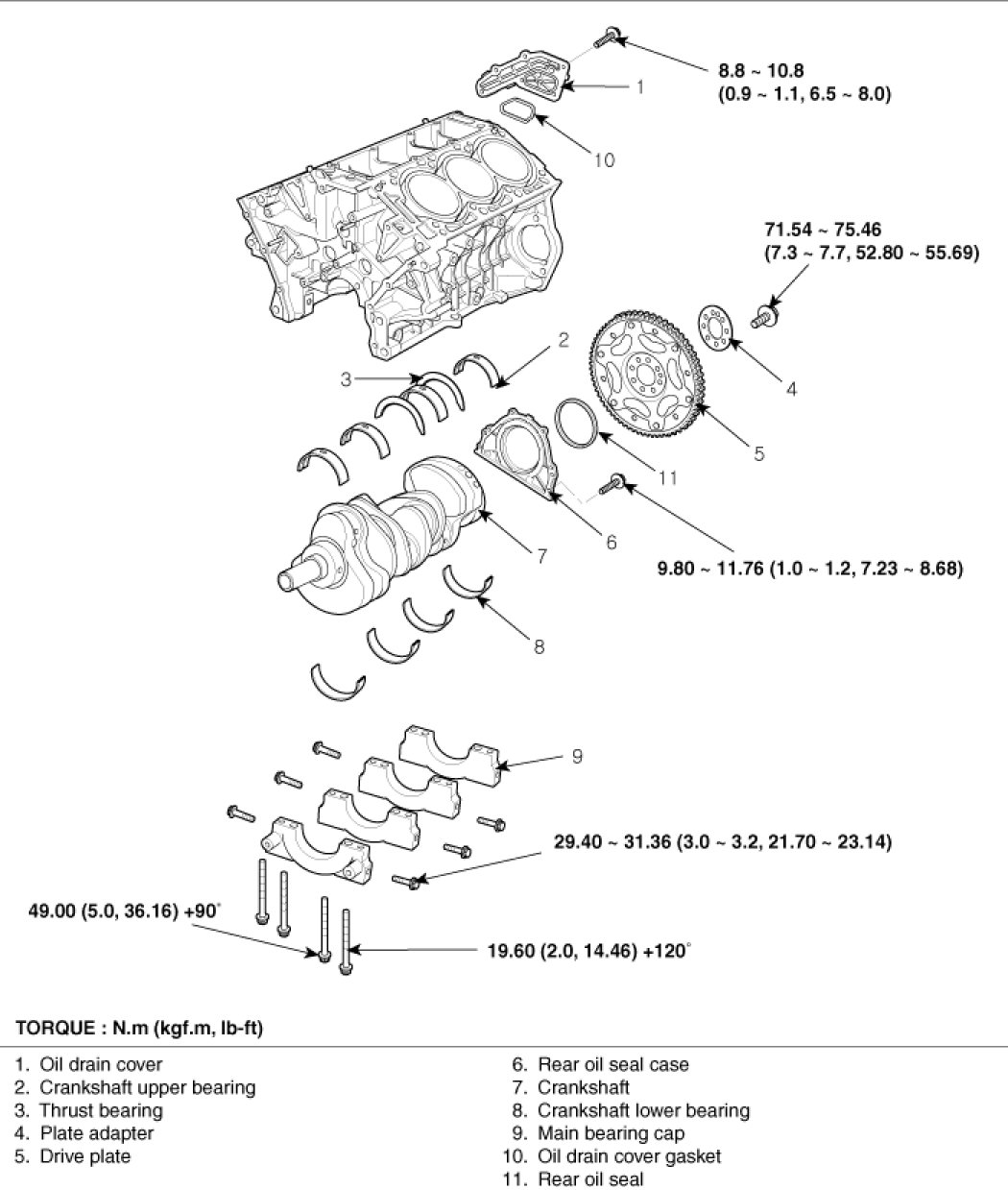 8.8 ~ 10.8
(0.9 ~ 1.1, 6.5 ~ 8.0)

1

10

71.54 ~ 75.46
(7.3 ~ 7.7, 52.80 ~ 55.69)

2

3

4

5

11

6

7

9.80 ~ 11.76 (1.0 ~ 1.2, 7.23 ~ 8.68)

8

9

29.40 ~ 31.36 (3.0 ~ 3.2, 21.70 ~ 23.14)

49.00 (5.0, 36.16) +90°

19.60 (2.0, 14.46) +120°

TORQUE : N.m (kgf.m, lb-ft)

1. Oil drain cover
2. Crankshaft upper bearing
3. Thrust bearing
4. Plate adapter
5. Drive plate

6. Rear oil seal case
7. Crankshaft
8. Crankshaft lower bearing
9. Main bearing cap
10. Oil drain cover gasket
11. Rear oil seal