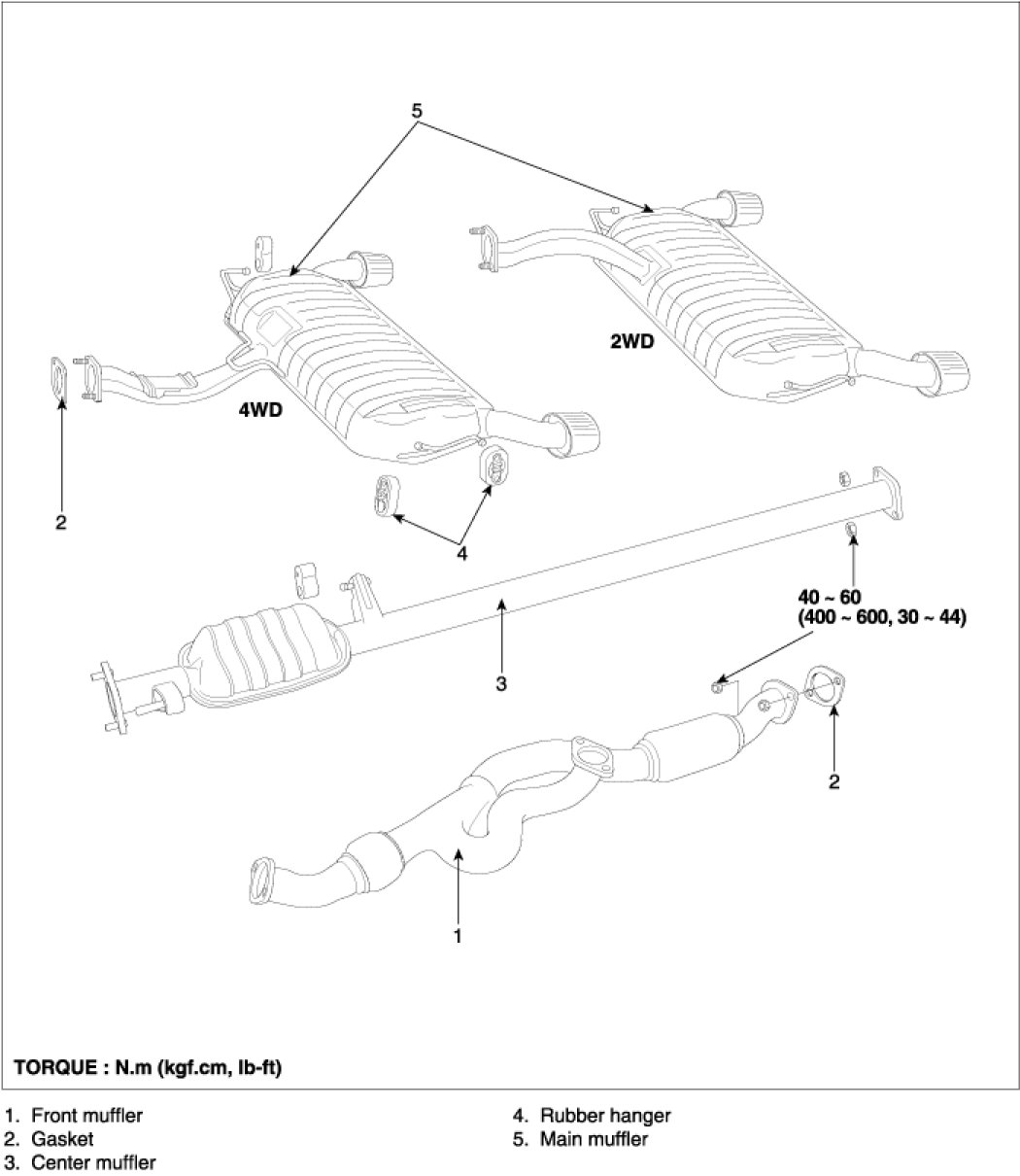 5

2WD

4WD

2

4

40 ~ 60
(400 ~ 600, 30 ~ 44)

3

2

1

TORQUE : N.m (kgf.cm, lb-ft)

1. Front muffler
2. Gasket
3. Center muffler

4. Rubber hanger
5. Main muffler