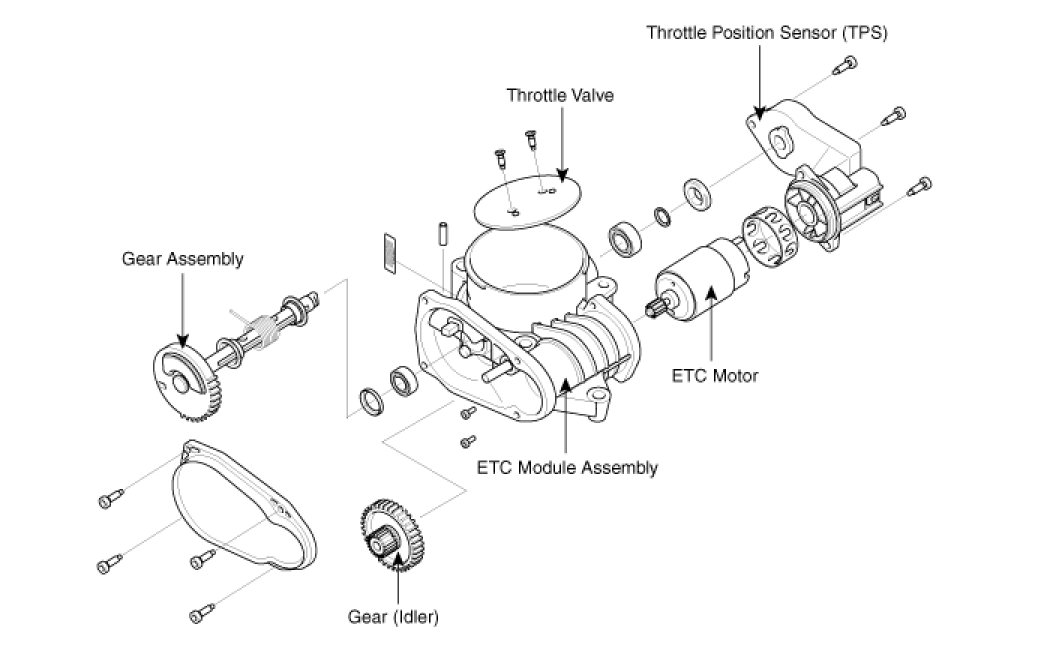 Throttle Position Sensor (TPS)

Throttle Valve

Gear Assembly

ETC Motor

ETC Module Assembly

Gear (Idler)