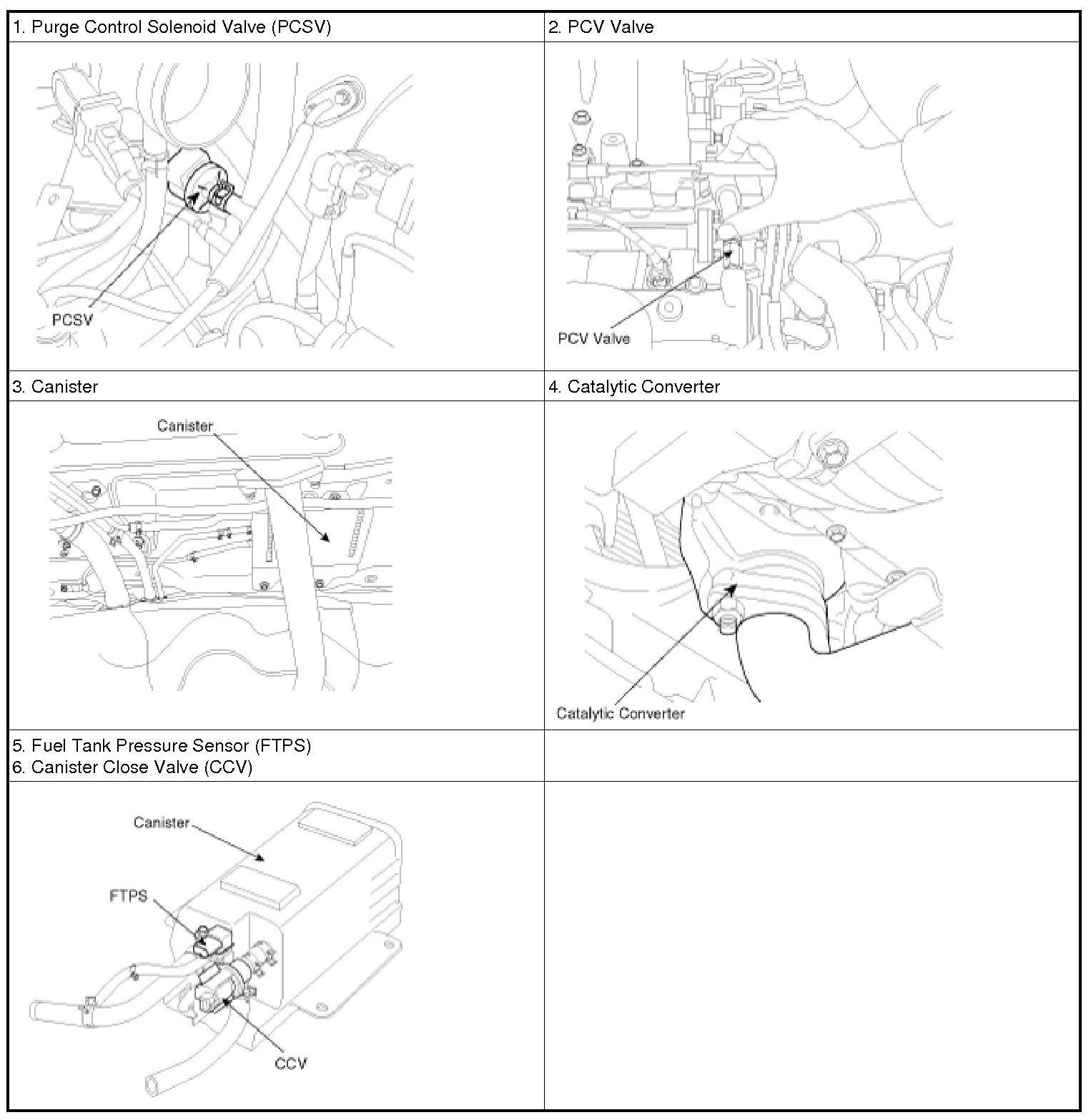 | 1. Purge Control Solenoid Valve (PCSV) | 2. PCV Valve |
|---|---|
| PCSV | PCV Valve |
| 3. Canister | 4. Catalytic Converter |
| Canister | Catalytic Converter |
| 5. Fuel Tank Pressure Sensor (FTPS) 6. Canister Close Valve (CCV) | |
| Canister FTPS CCV | |