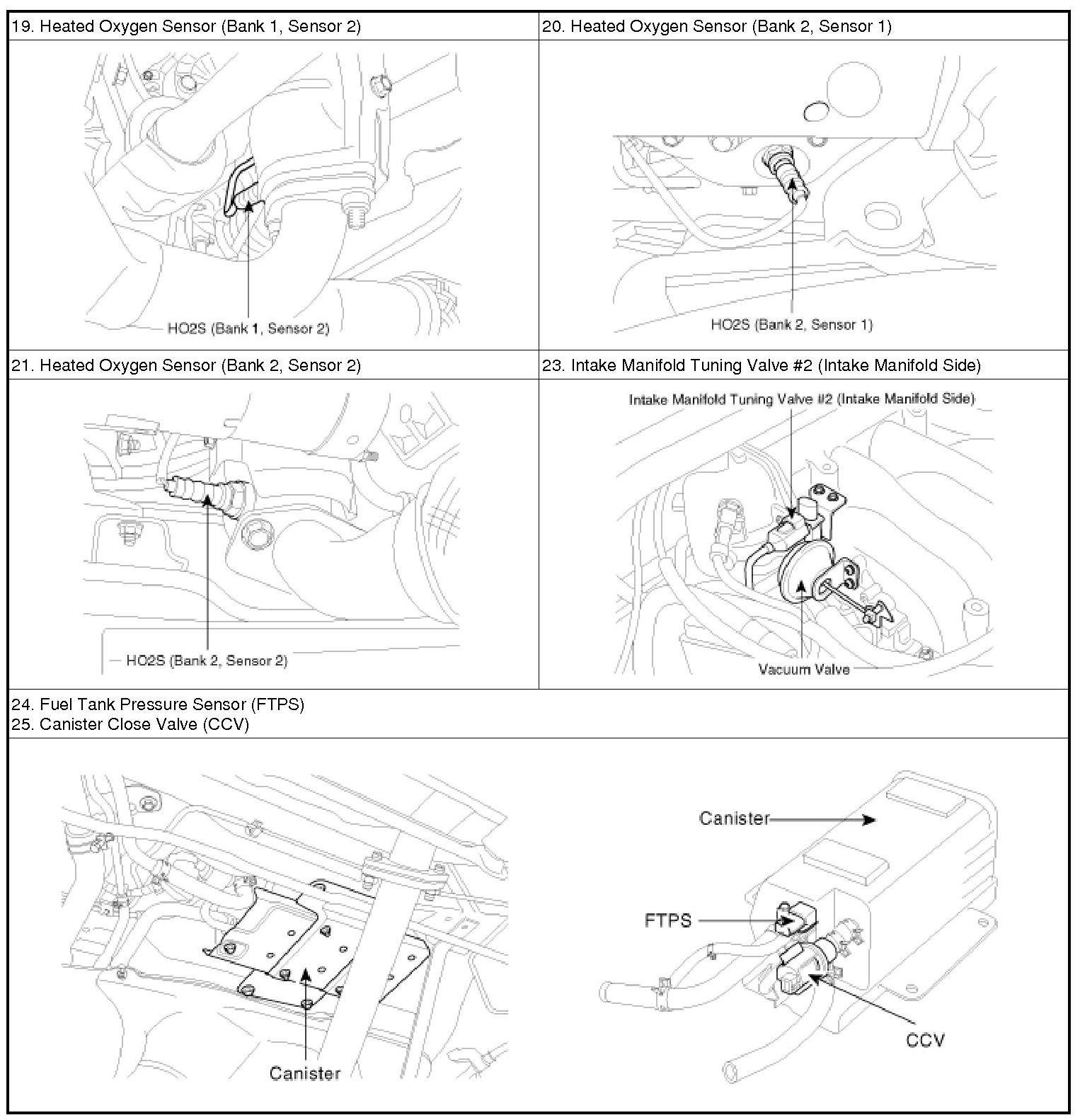 19. Heated Oxygen Sensor (Bank 1, Sensor 2)

HO2S (Bank 1, Sensor 2)

20. Heated Oxygen Sensor (Bank 2, Sensor 1)

HO2S (Bank 2, Sensor 1)

21. Heated Oxygen Sensor (Bank 2, Sensor 2)

HO2S (Bank 2, Sensor 2)

23. Intake Manifold Tuning Valve #2 (Intake Manifold Side)

Intake Manifold Tuning Valve #2 (Intake Manifold Side)

Vacuum Valve

24. Fuel Tank Pressure Sensor (FTPS)
25. Canister Close Valve (CCV)

Canister

Canister

FTPS

CCV