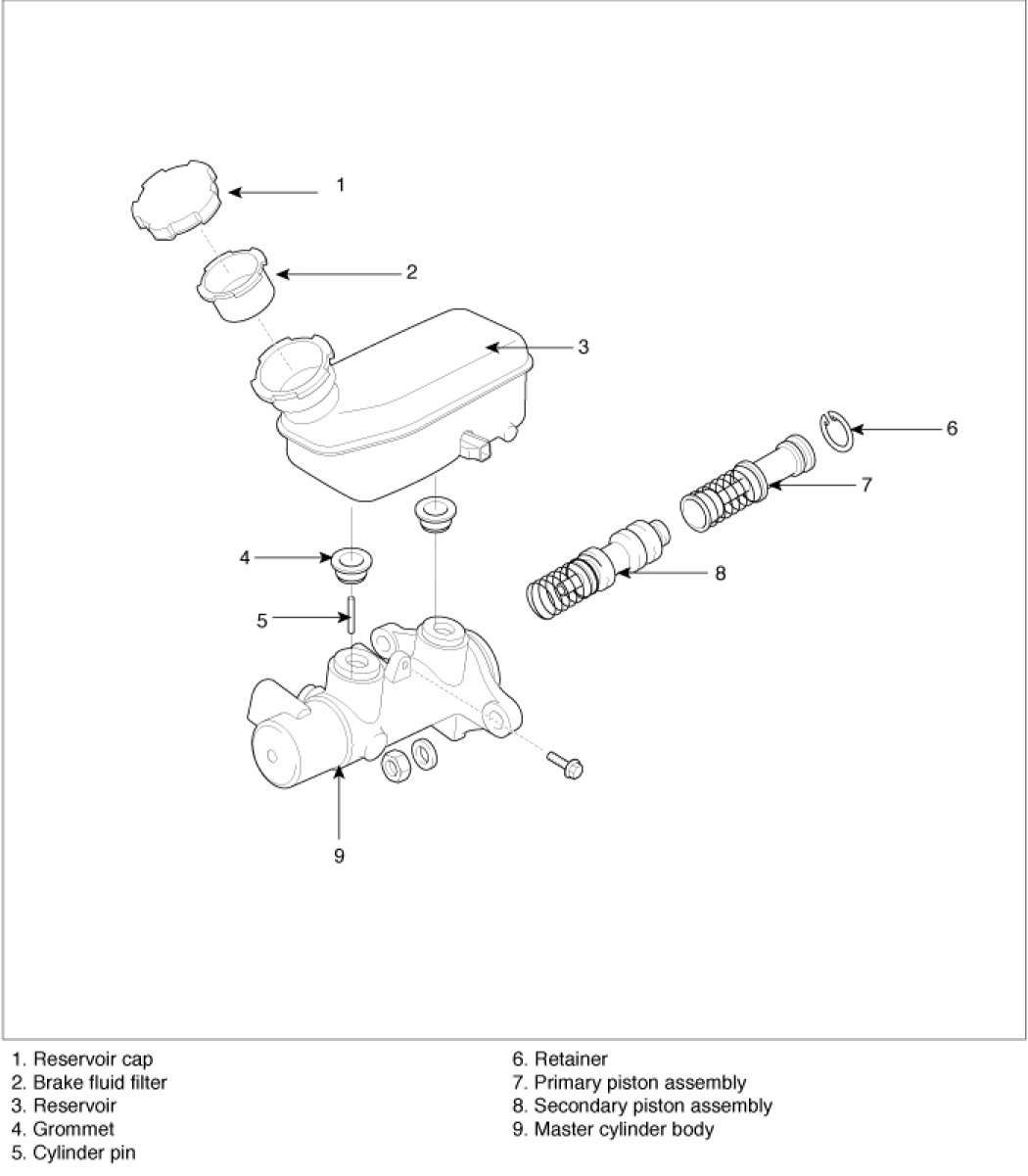 1

2

3

6

7

4

8

5

9

1. Reservoir cap
2. Brake fluid filter
3. Reservoir
4. Grommet
5. Cylinder pin

6. Retainer
7. Primary piston assembly
8. Secondary piston assembly
9. Master cylinder body