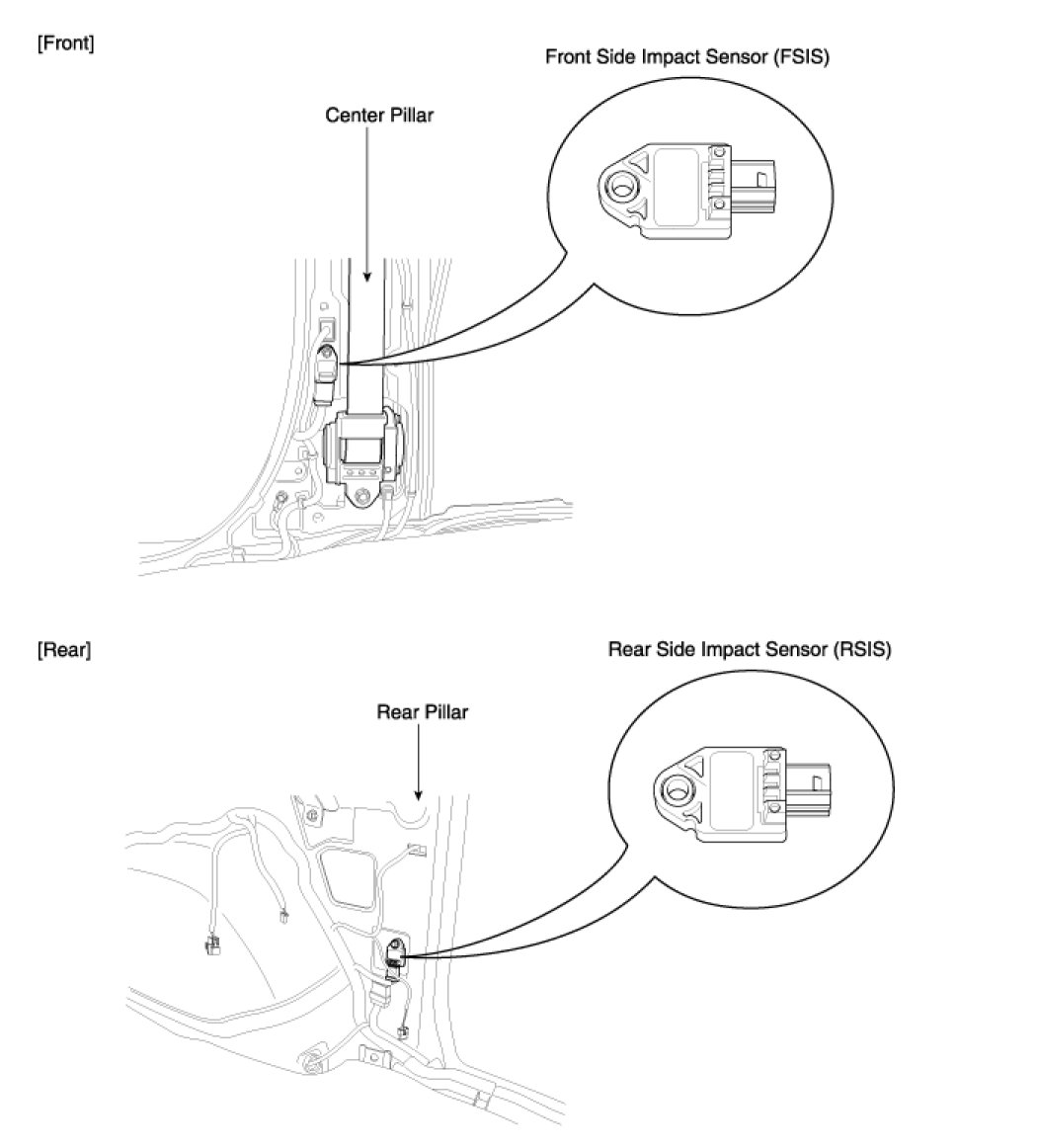 [Front]

Front Side Impact Sensor (FSIS)

Center Pillar

[Rear]

Rear Side Impact Sensor (RSIS)

Rear Pillar