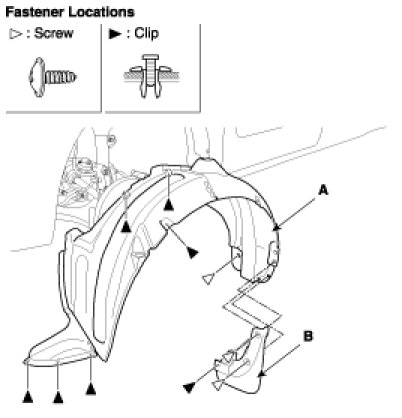 Fastener Locations

▷ : Screw

▶ : Clip

A

B