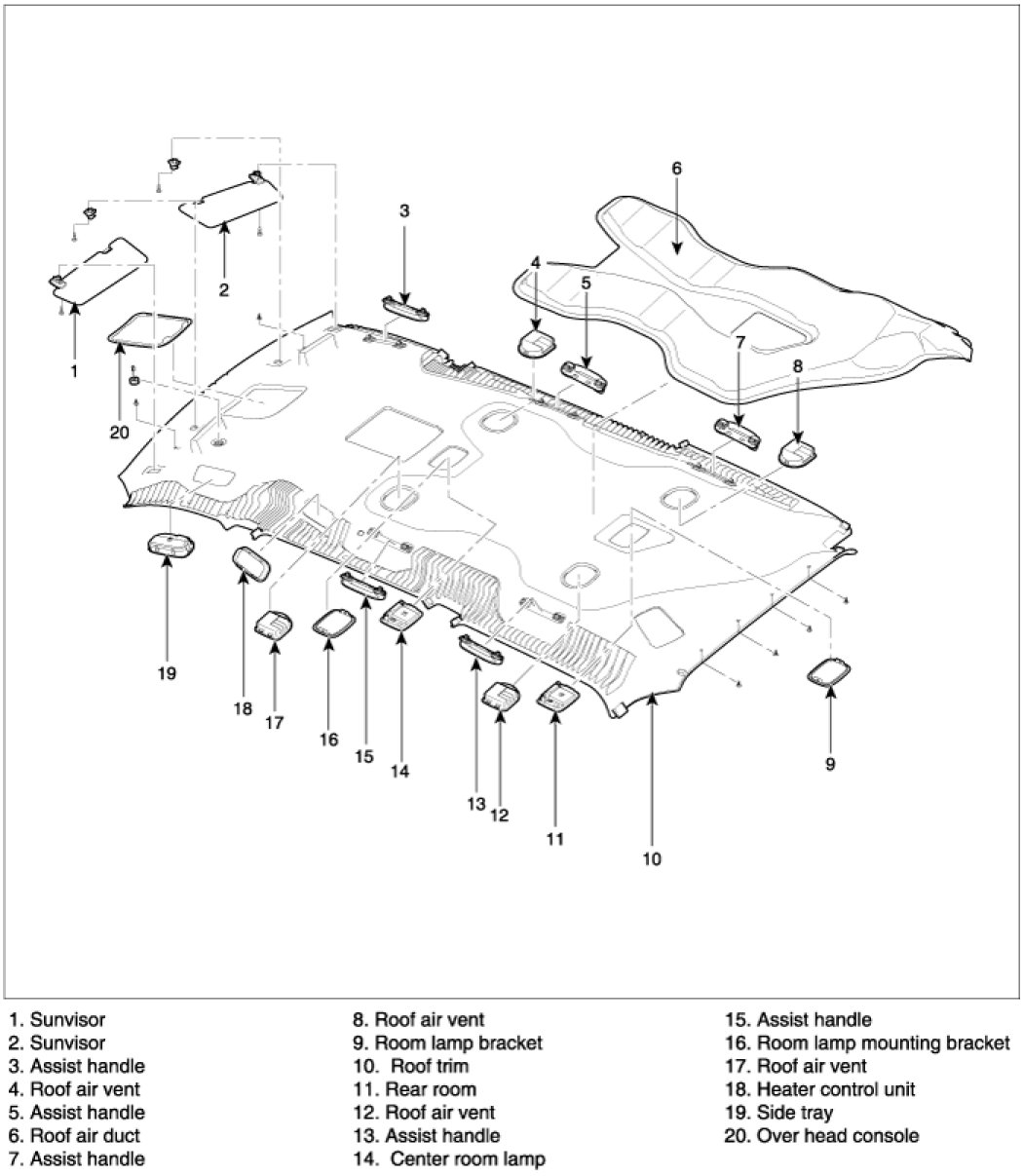 6
3
4
5
2
7
8
1
20
19
18
17
16
15
14
13
12
11
10
9

1. Sunvisor
2. Sunvisor
3. Assist handle
4. Roof air vent
5. Assist handle
6. Roof air duct
7. Assist handle

8. Roof air vent
9. Room lamp bracket
10. Roof trim
11. Rear room
12. Roof air vent
13. Assist handle
14. Center room lamp

15. Assist handle
16. Room lamp mounting bracket
17. Roof air vent
18. Heater control unit
19. Side tray
20. Over head console