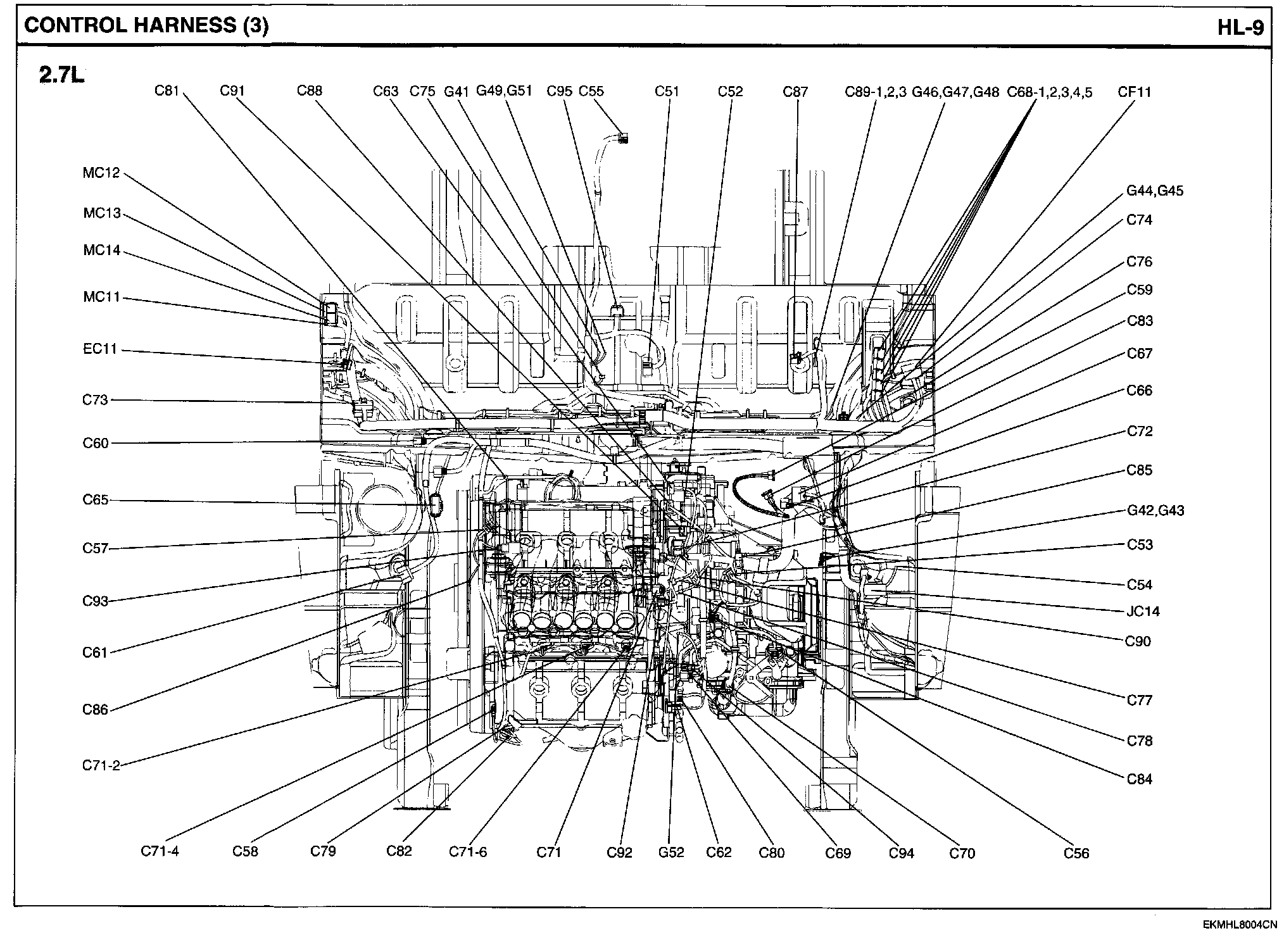 CONTROL HARNESS (3)

HL-9

2.7L

C81 C91 C88 C63 C75 G41 G49,G51 C95 C55 C51 C52 C87 C89-1,2,3 G46,G47,G48 C68-1,2,3,4,5 CF11

MC12
MC13
MC14
MC11
EC11
C73
C60
C65
C57
C93
C61
C86
C71-2

G44,G45
C74
C76
C59
C83
C67
C66
C72
C85
G42,G43
C53
C54
JC14
C90
C77
C78
C84

C71-4 C58 C79 C82 C71-6 C71 C92 G52 C62 C80 C69 C94 C70 C56

EKMHL8004CN