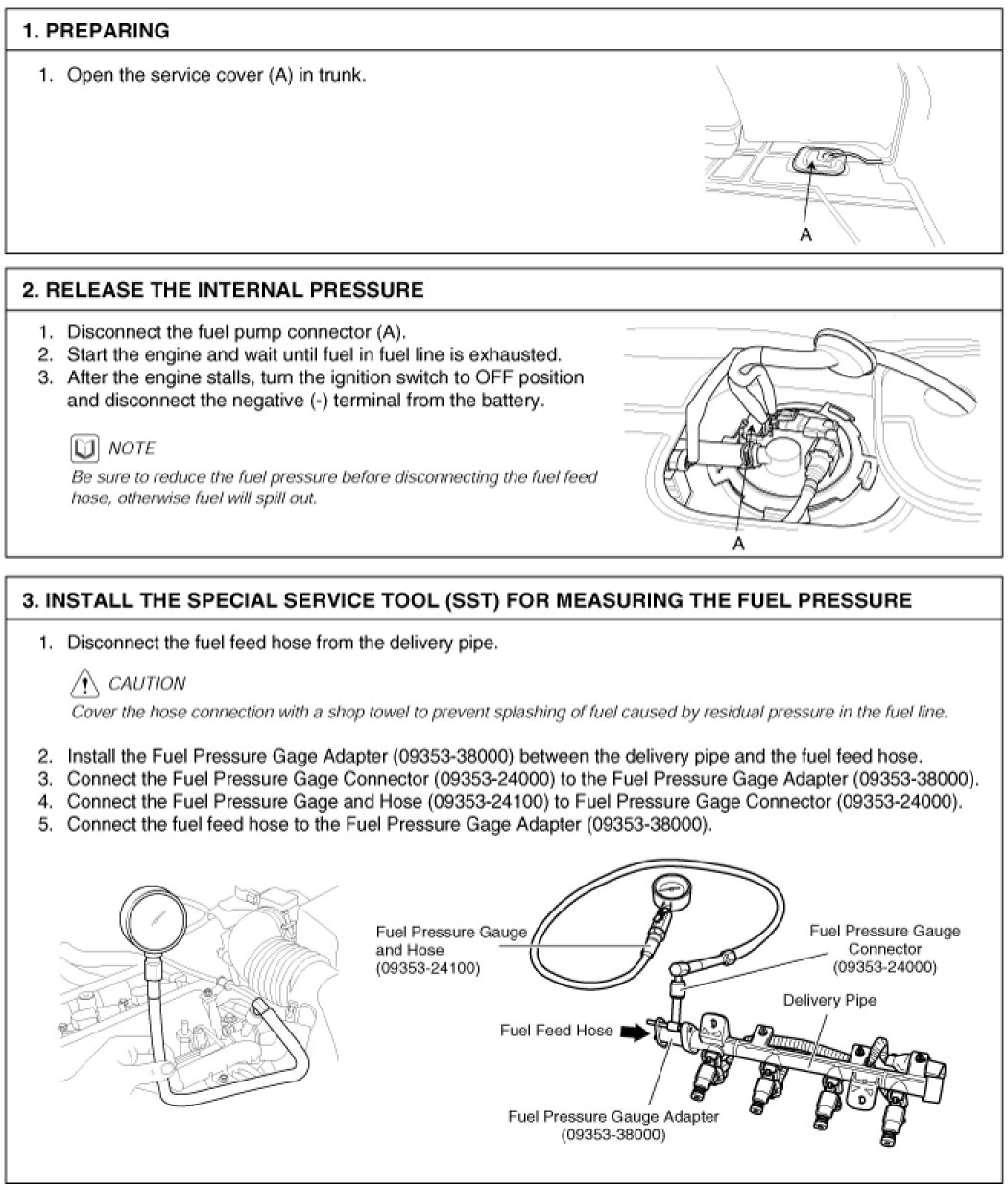 1. PREPARING

1. Open the service cover (A) in trunk.

A

2. RELEASE THE INTERNAL PRESSURE

1. Disconnect the fuel pump connector (A).
2. Start the engine and wait until fuel in fuel line is exhausted.
3. After the engine stalls, turn the ignition switch to OFF position and disconnect the negative (-) terminal from the battery.

NOTE
Be sure to reduce the fuel pressure before disconnecting the fuel feed hose, otherwise fuel will spill out.

A

3. INSTALL THE SPECIAL SERVICE TOOL (SST) FOR MEASURING THE FUEL PRESSURE

1. Disconnect the fuel feed hose from the delivery pipe.

CAUTION
Cover the hose connection with a shop towel to prevent splashing of fuel caused by residual pressure in the fuel line.

2. Install the Fuel Pressure Gage Adapter (09353-38000) between the delivery pipe and the fuel feed hose.
3. Connect the Fuel Pressure Gage Connector (09353-24000) to the Fuel Pressure Gage Adapter (09353-38000).
4. Connect the Fuel Pressure Gage and Hose (09353-24100) to Fuel Pressure Gage Connector (09353-24000).
5. Connect the fuel feed hose to the Fuel Pressure Gage Adapter (09353-38000).

Fuel Pressure Gauge and Hose (09353-24100)

Fuel Pressure Gauge Connector (09353-24000)

Delivery Pipe

Fuel Feed Hose

Fuel Pressure Gauge Adapter (09353-38000)