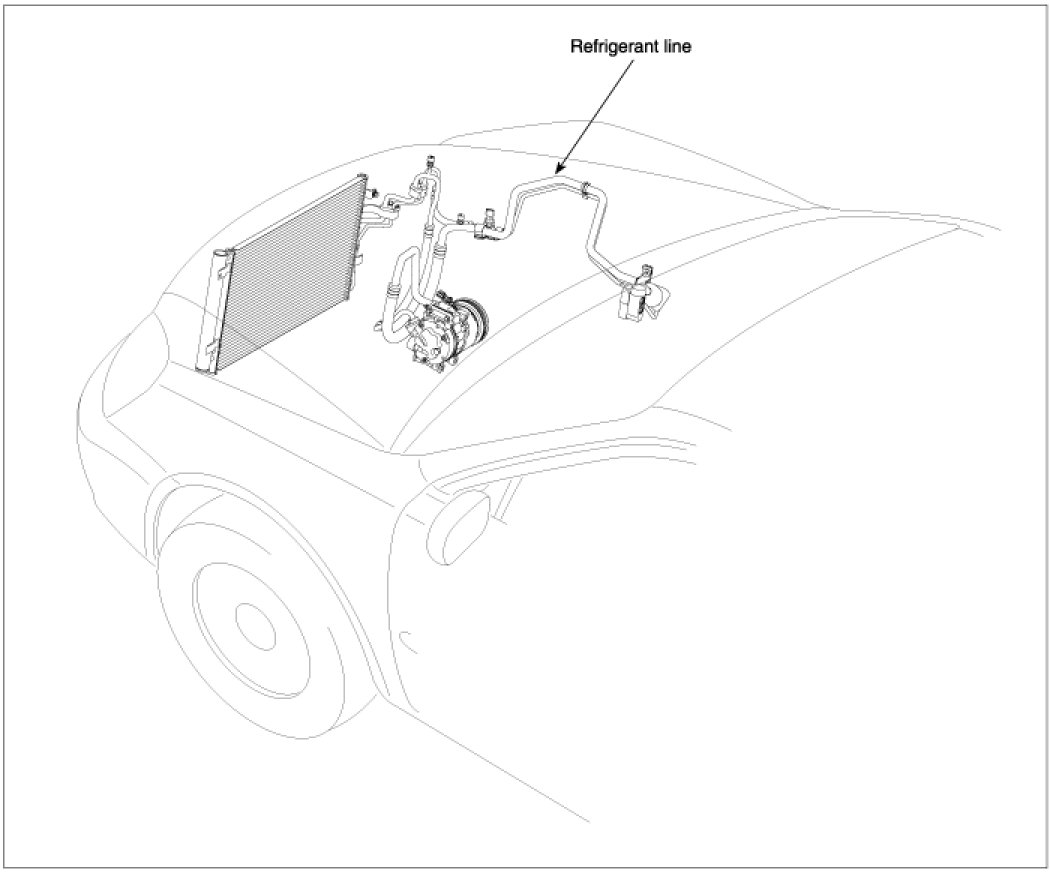 Refrigerant line