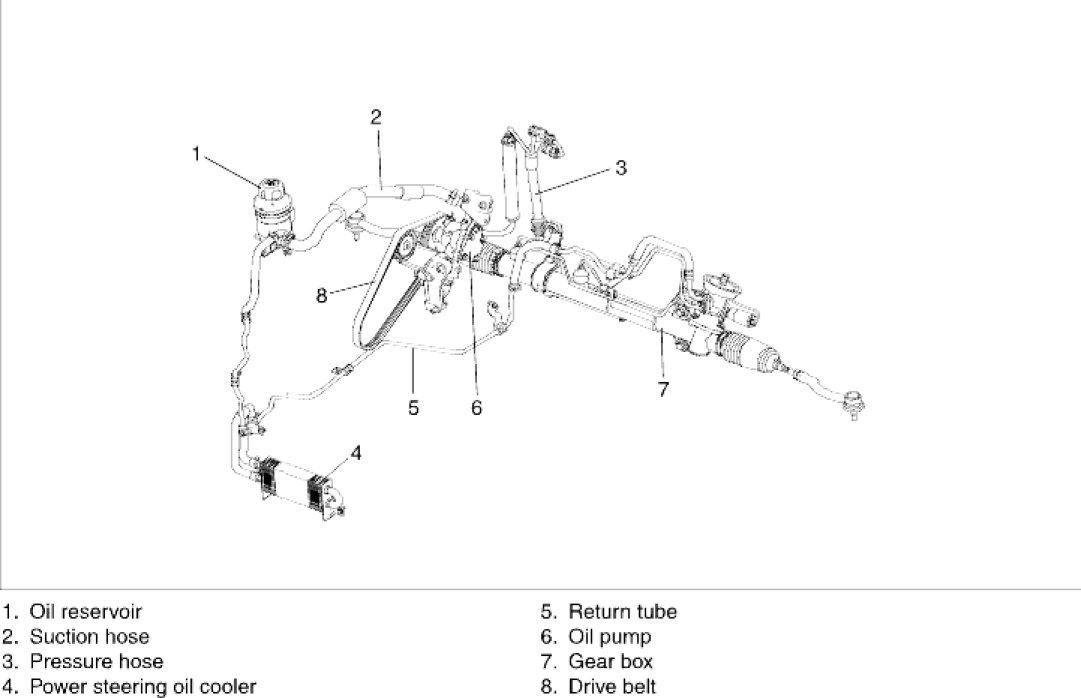 1
2
3
8
5
6
7
4

1. Oil reservoir
2. Suction hose
3. Pressure hose
4. Power steering oil cooler

5. Return tube
6. Oil pump
7. Gear box
8. Drive belt