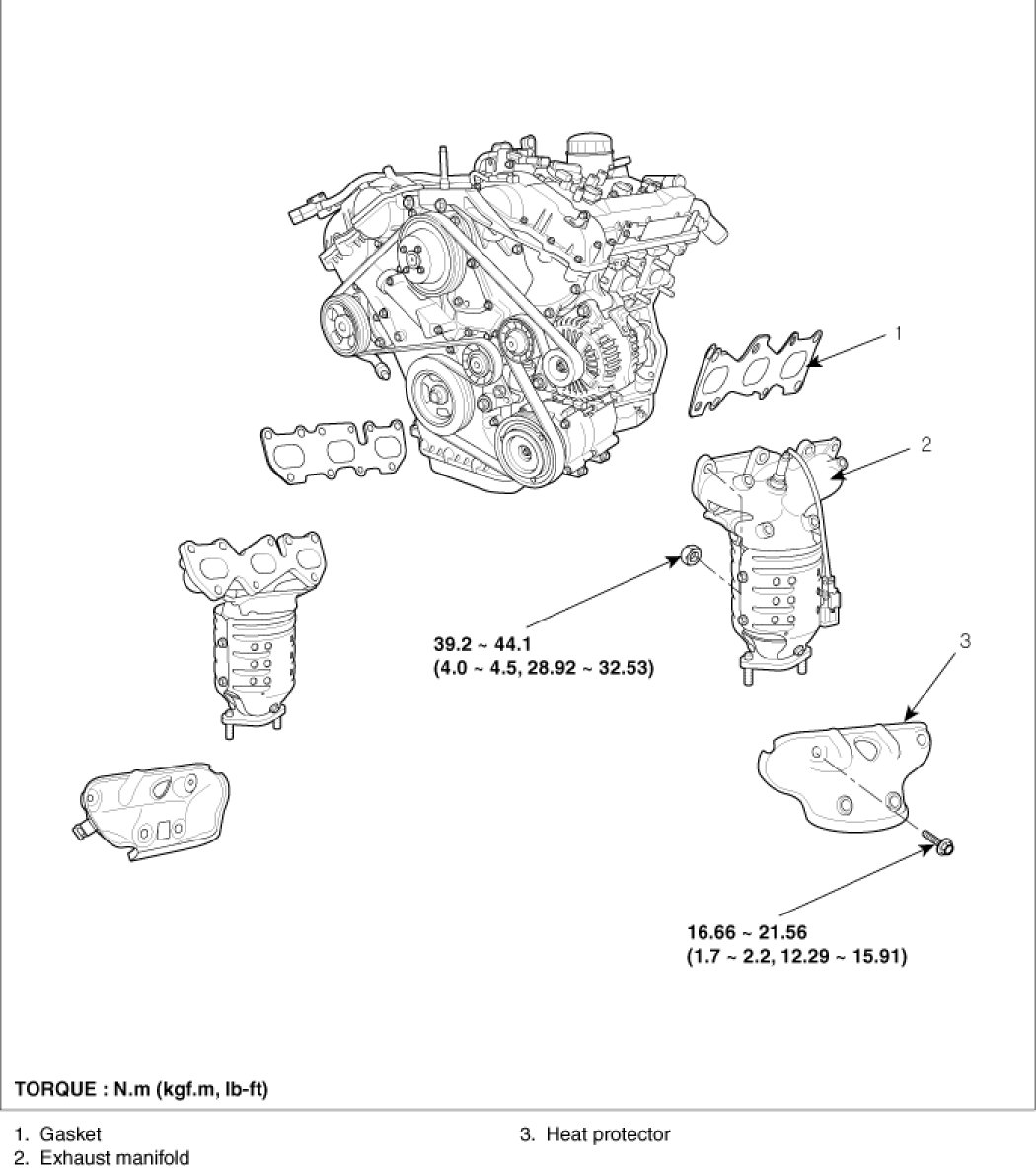 1

2

39.2 ~ 44.1
(4.0 ~ 4.5, 28.92 ~ 32.53)

3

16.66 ~ 21.56
(1.7 ~ 2.2, 12.29 ~ 15.91)

TORQUE : N.m (kgf.m, lb-ft)

1. Gasket
2. Exhaust manifold

3. Heat protector