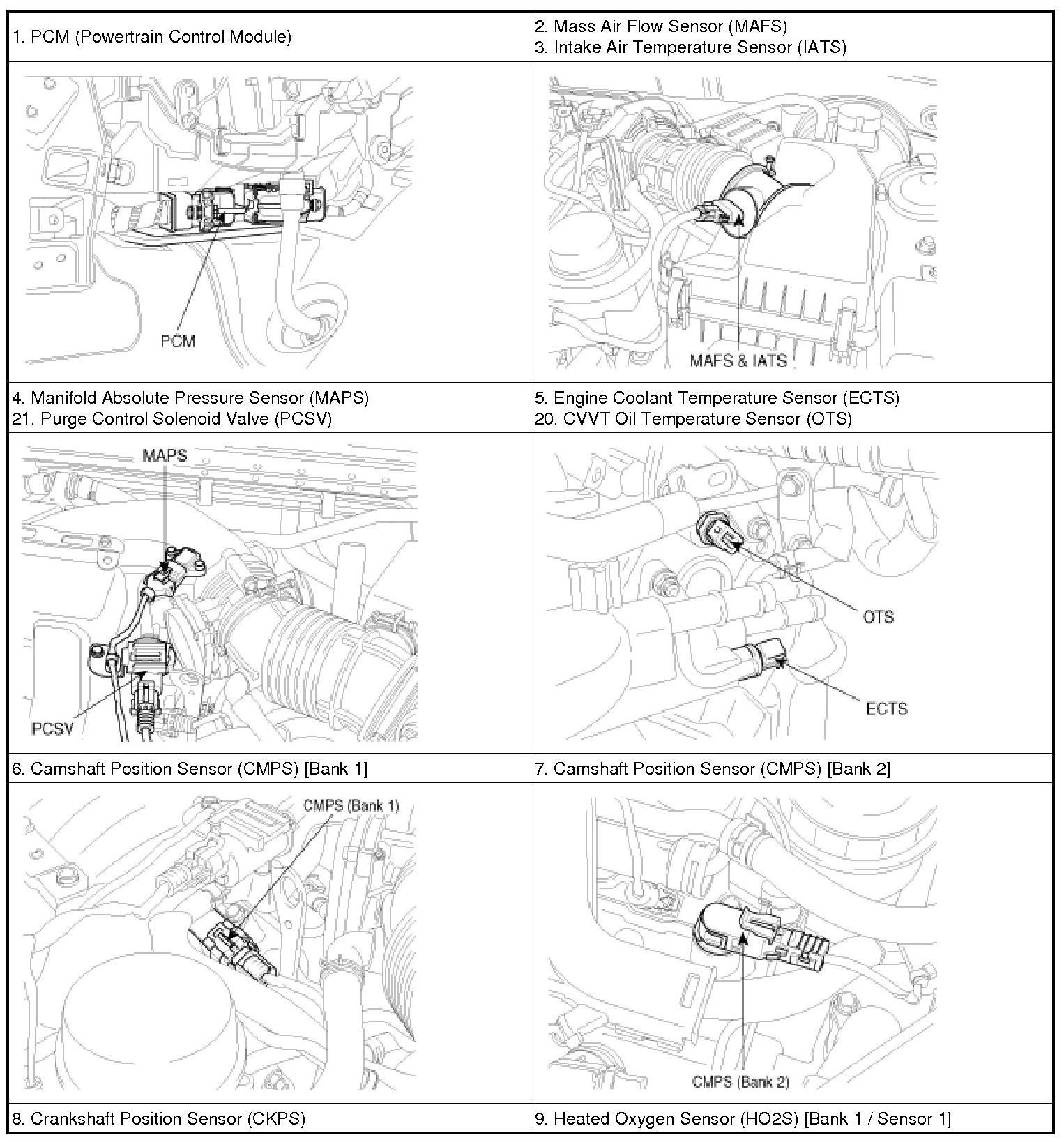 | 1. PCM (Powertrain Control Module) | 2. Mass Air Flow Sensor (MAFS) 3. Intake Air Temperature Sensor (IATS) |
|---|---|
| PCM | MAFS & IATS |
| 4. Manifold Absolute Pressure Sensor (MAPS) 21. Purge Control Solenoid Valve (PCSV) | 5. Engine Coolant Temperature Sensor (ECTS) 20. CVVT Oil Temperature Sensor (OTS) |
| MAPS PCSV | OTS ECTS |
| 6. Camshaft Position Sensor (CMPS) [Bank 1] | 7. Camshaft Position Sensor (CMPS) [Bank 2] |
| CMPS (Bank 1) | CMPS (Bank 2) |
| 8. Crankshaft Position Sensor (CKPS) | 9. Heated Oxygen Sensor (HO2S) [Bank 1 / Sensor 1] |