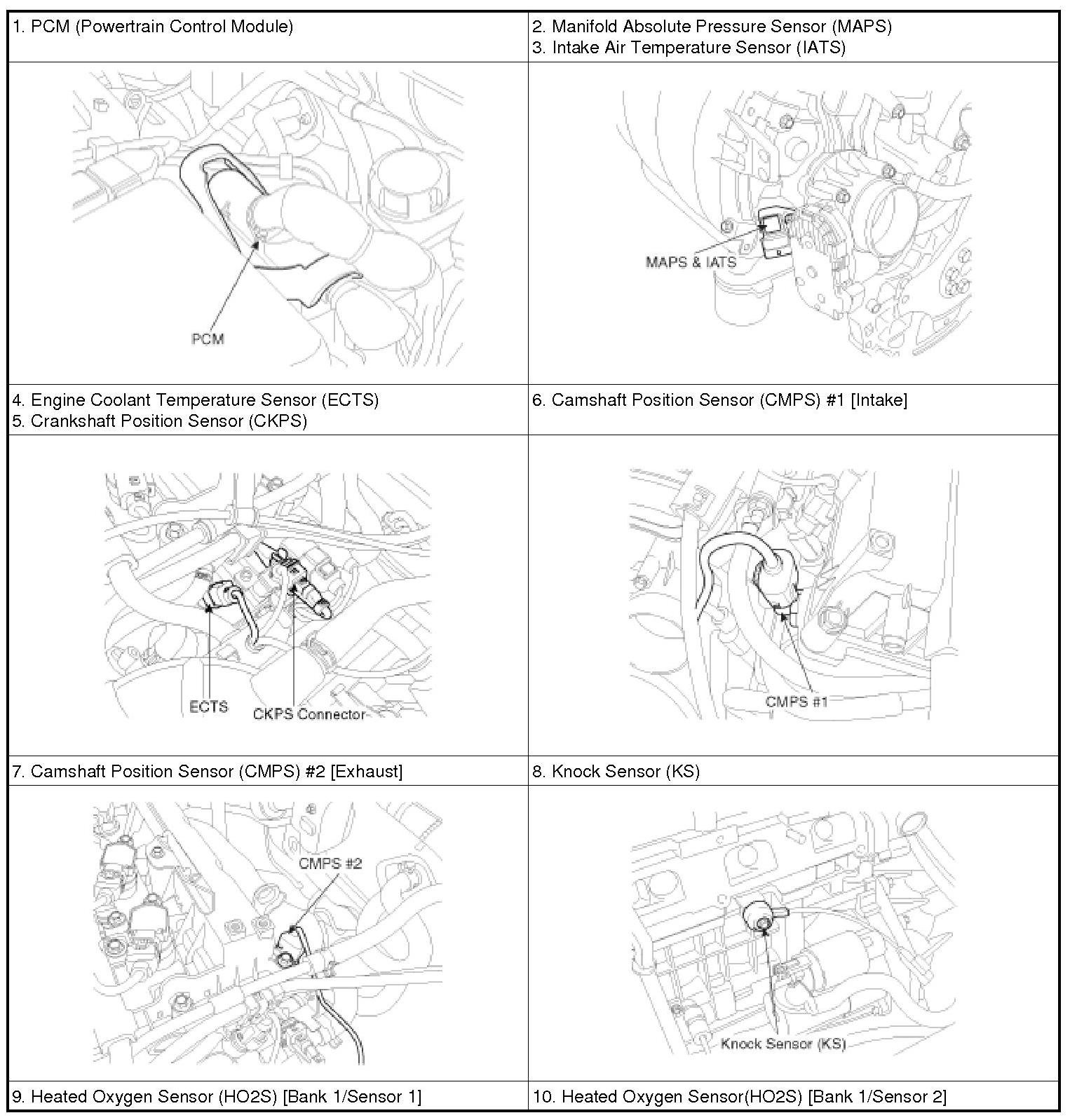 | 1. PCM (Powertrain Control Module) | 2. Manifold Absolute Pressure Sensor (MAPS) 3. Intake Air Temperature Sensor (IATS) |
|---|---|
| PCM | MAPS & IATS |
| 4. Engine Coolant Temperature Sensor (ECTS) 5. Crankshaft Position Sensor (CKPS) | 6. Camshaft Position Sensor (CMPS) #1 [Intake] |
| ECTS CKPS Connector | CMPS #1 |
| 7. Camshaft Position Sensor (CMPS) #2 [Exhaust] | 8. Knock Sensor (KS) |
| CMPS #2 | Knock Sensor (KS) |
| 9. Heated Oxygen Sensor (HO2S) [Bank 1/Sensor 1] | 10. Heated Oxygen Sensor(HO2S) [Bank 1/Sensor 2] |