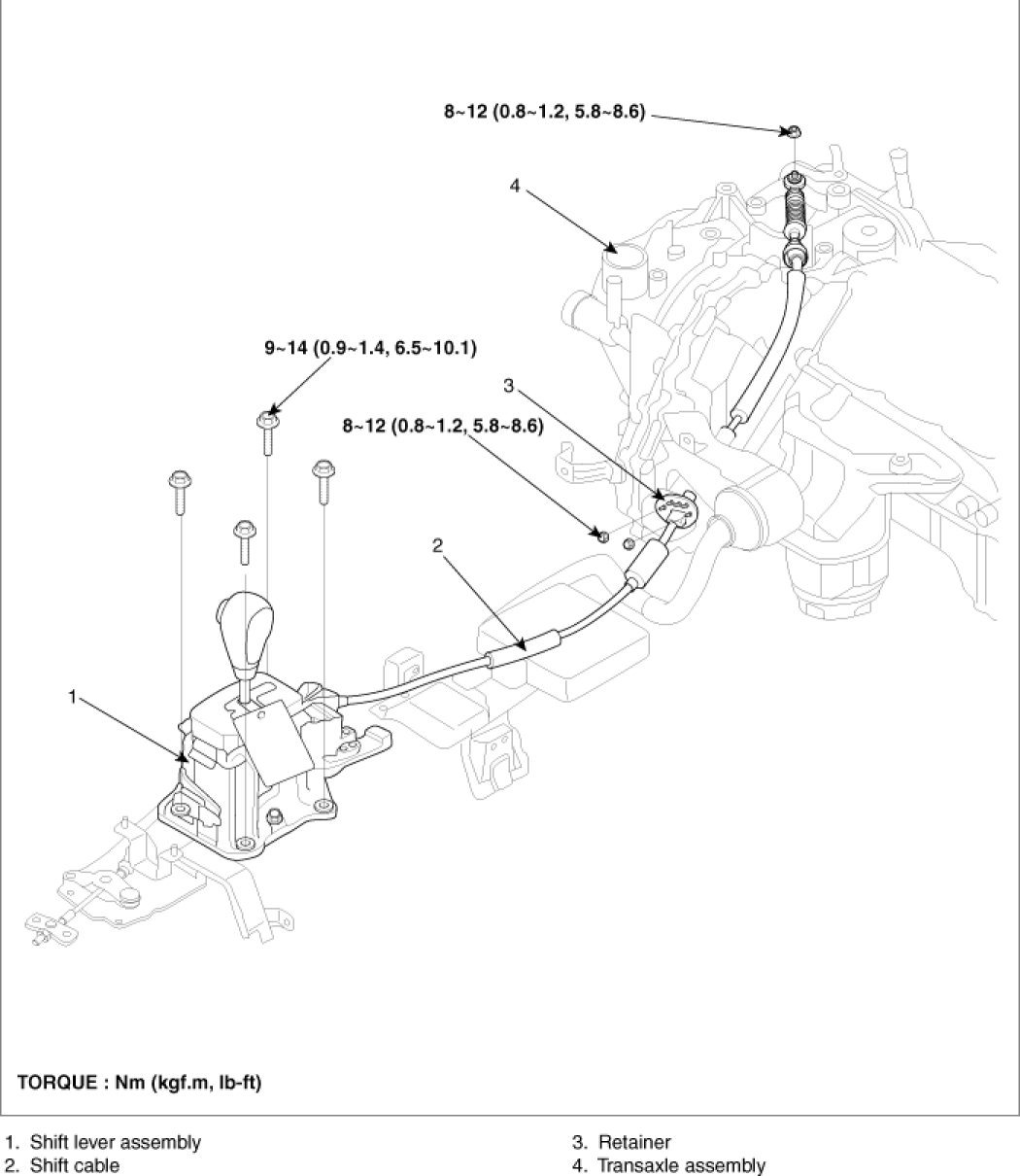 8~12 (0.8~1.2, 5.8~8.6)

4

9~14 (0.9~1.4, 6.5~10.1)

3

8~12 (0.8~1.2, 5.8~8.6)

2

1

TORQUE : Nm (kgf.m, lb-ft)

1. Shift lever assembly
2. Shift cable

3. Retainer
4. Transaxle assembly