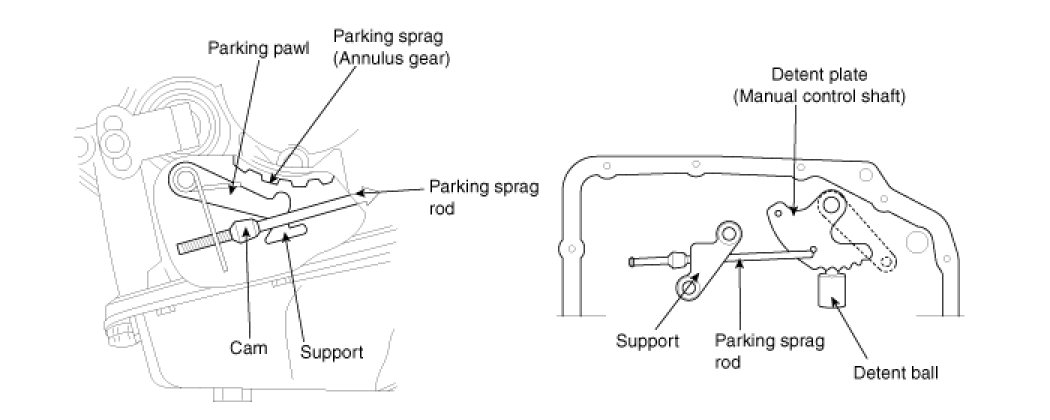 Parking pawl

Parking sprag
(Annulus gear)

Parking sprag
rod

Cam

Support

Detent plate
(Manual control shaft)

Support

Parking sprag
rod

Detent ball