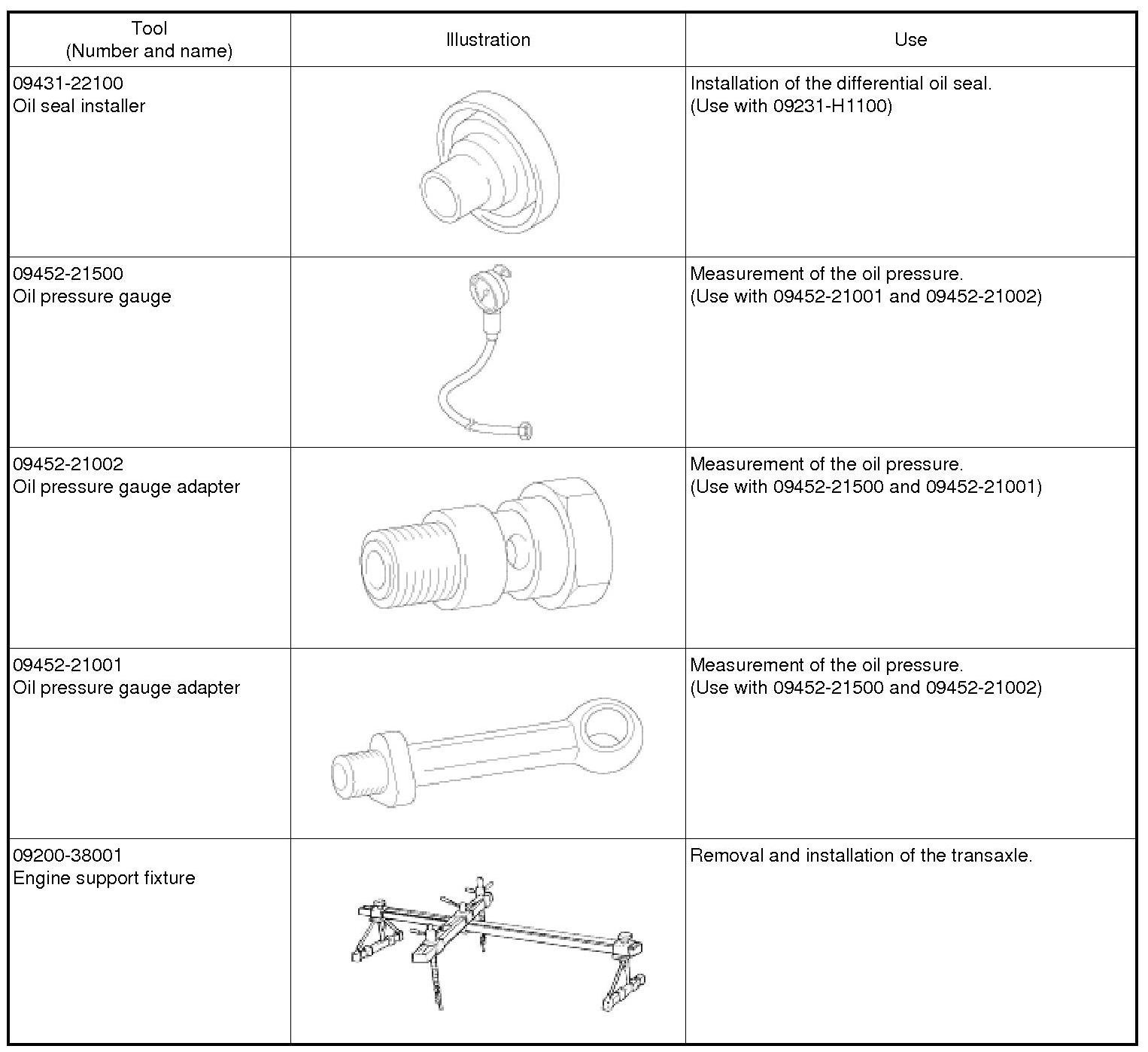 | Tool (Number and name) | Illustration | Use |
|---|---|---|
| 09431-22100 Oil seal installer | | Installation of the differential oil seal. (Use with 09231-H1100) |
| 09452-21500 Oil pressure gauge | | Measurement of the oil pressure. (Use with 09452-21001 and 09452-21002) |
| 09452-21002 Oil pressure gauge adapter | | Measurement of the oil pressure. (Use with 09452-21500 and 09452-21001) |
| 09452-21001 Oil pressure gauge adapter | | Measurement of the oil pressure. (Use with 09452-21500 and 09452-21002) |
| 09200-38001 Engine support fixture | | Removal and installation of the transaxle. |