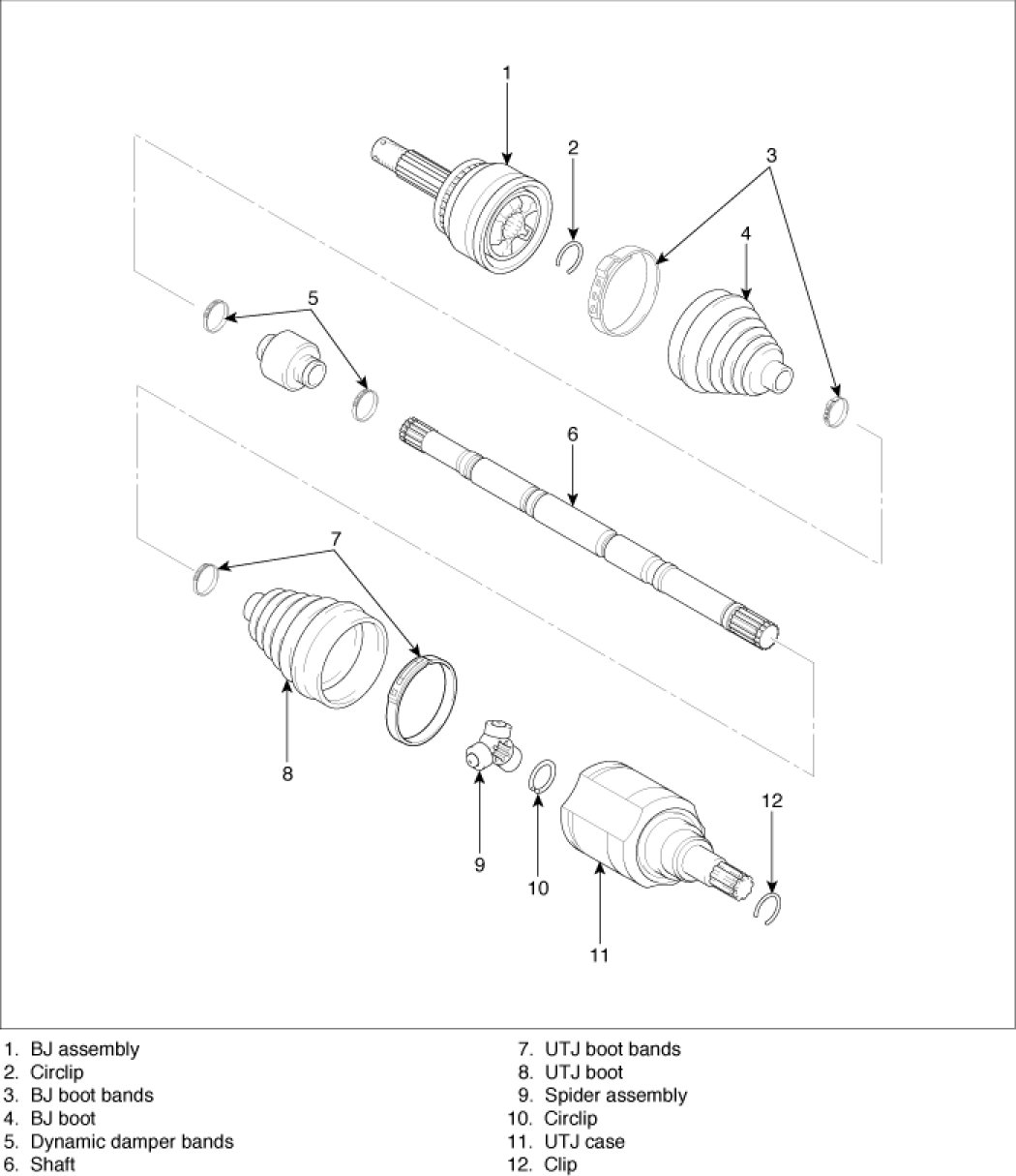 1
2
3
4
5
6
7
8
9
10
11
12

1. BJ assembly
2. Circlip
3. BJ boot bands
4. BJ boot
5. Dynamic damper bands
6. Shaft

7. UTJ boot bands
8. UTJ boot
9. Spider assembly
10. Circlip
11. UTJ case
12. Clip